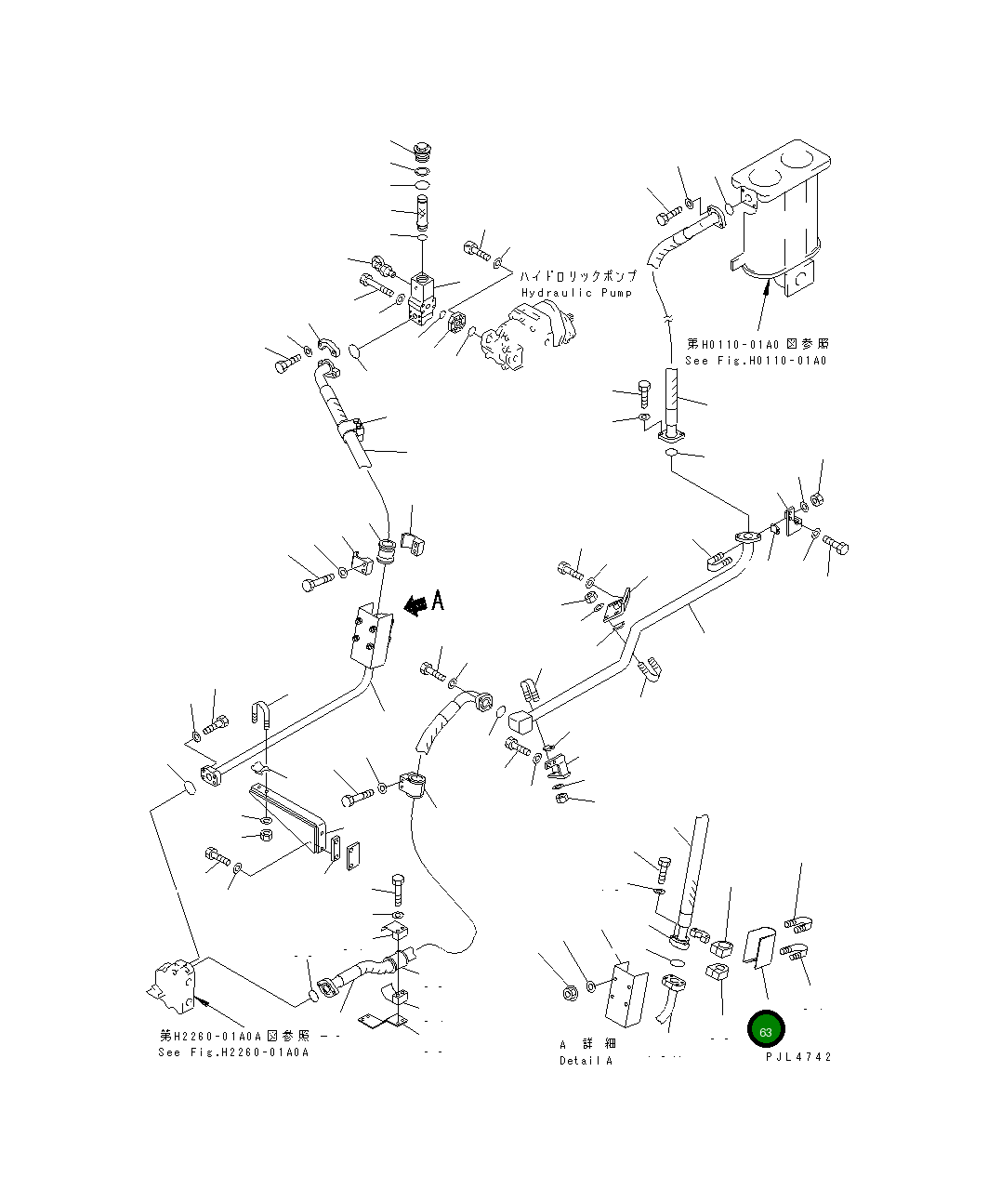 ハイドロリックポンプ
Hydraulic Pump

第H0110-01A0図参照
See Fig.H0110-01A0

A

第H2260-01A0A図参照
See Fig.H2260-01A0A

A 詳細
Detail A

63

PJL4742