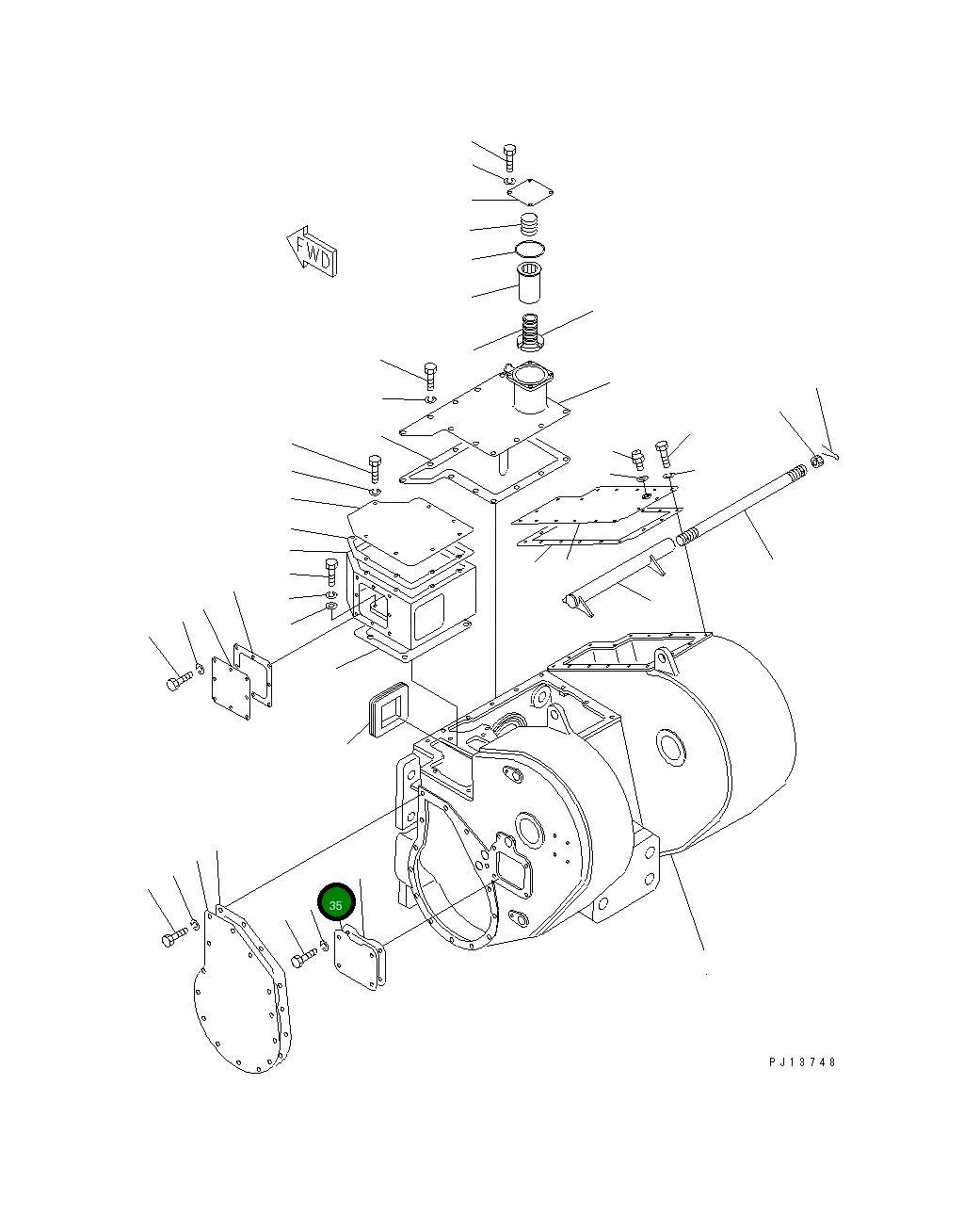 FWD

35

PJ13748