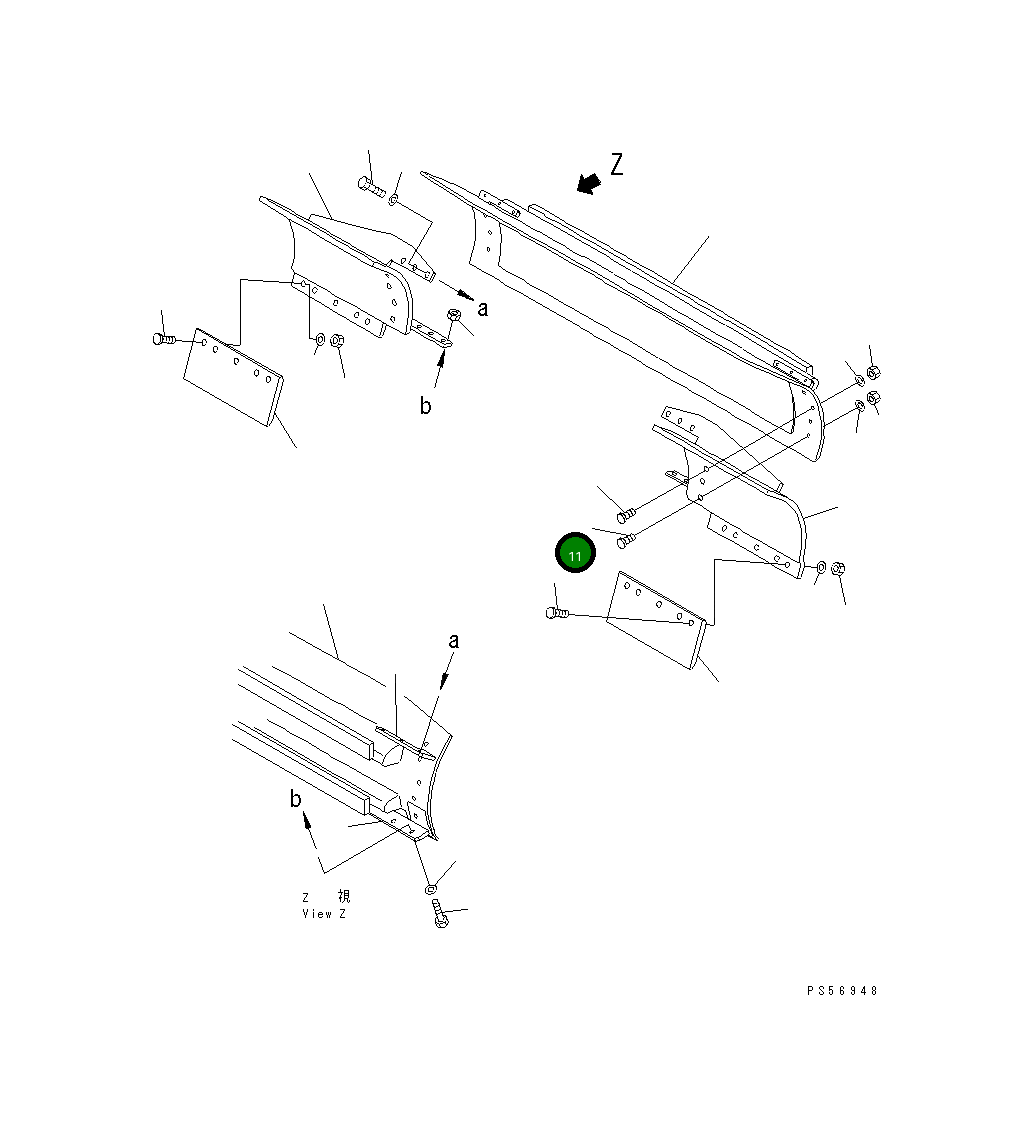 Z

a

b

11

a

b

Z 視
View Z

PS56948