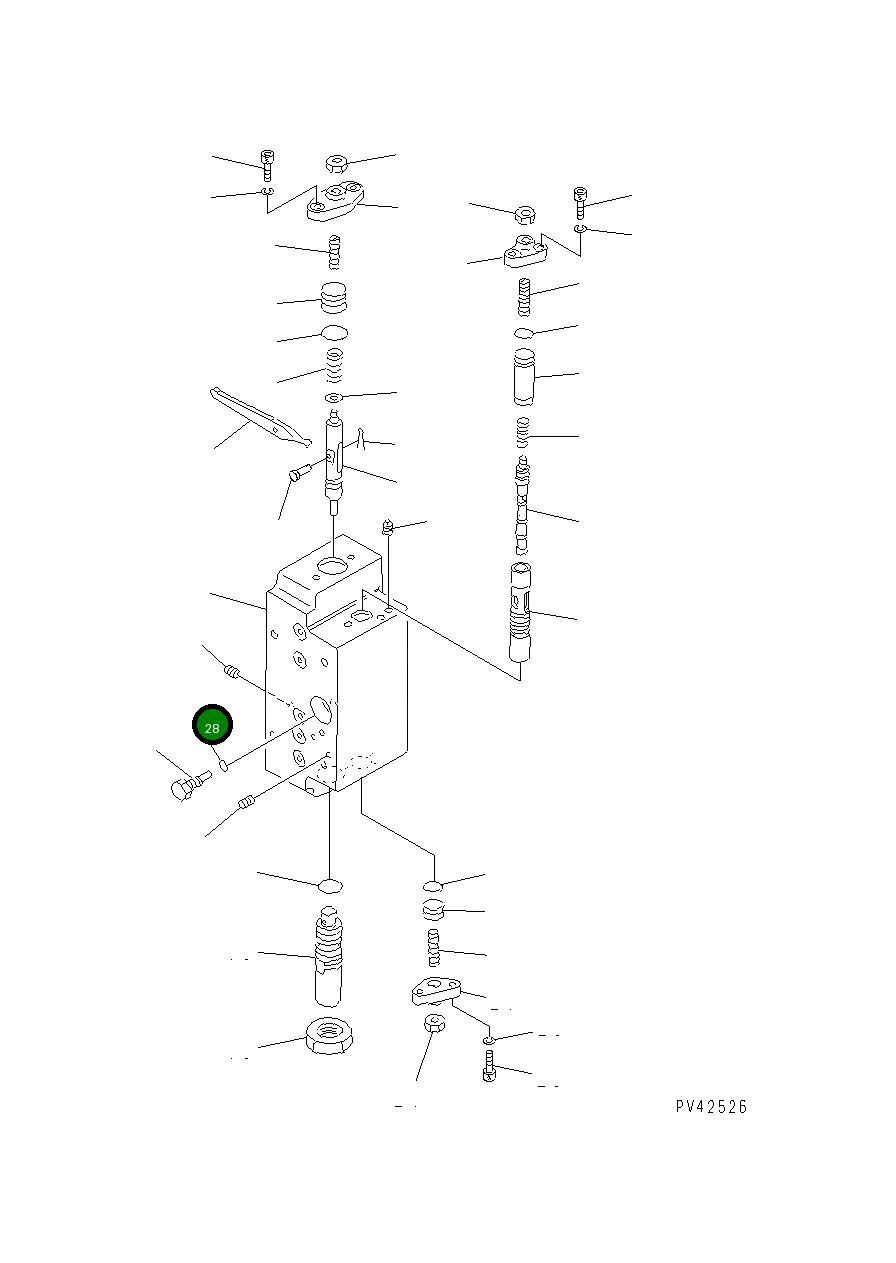 28

PV42526