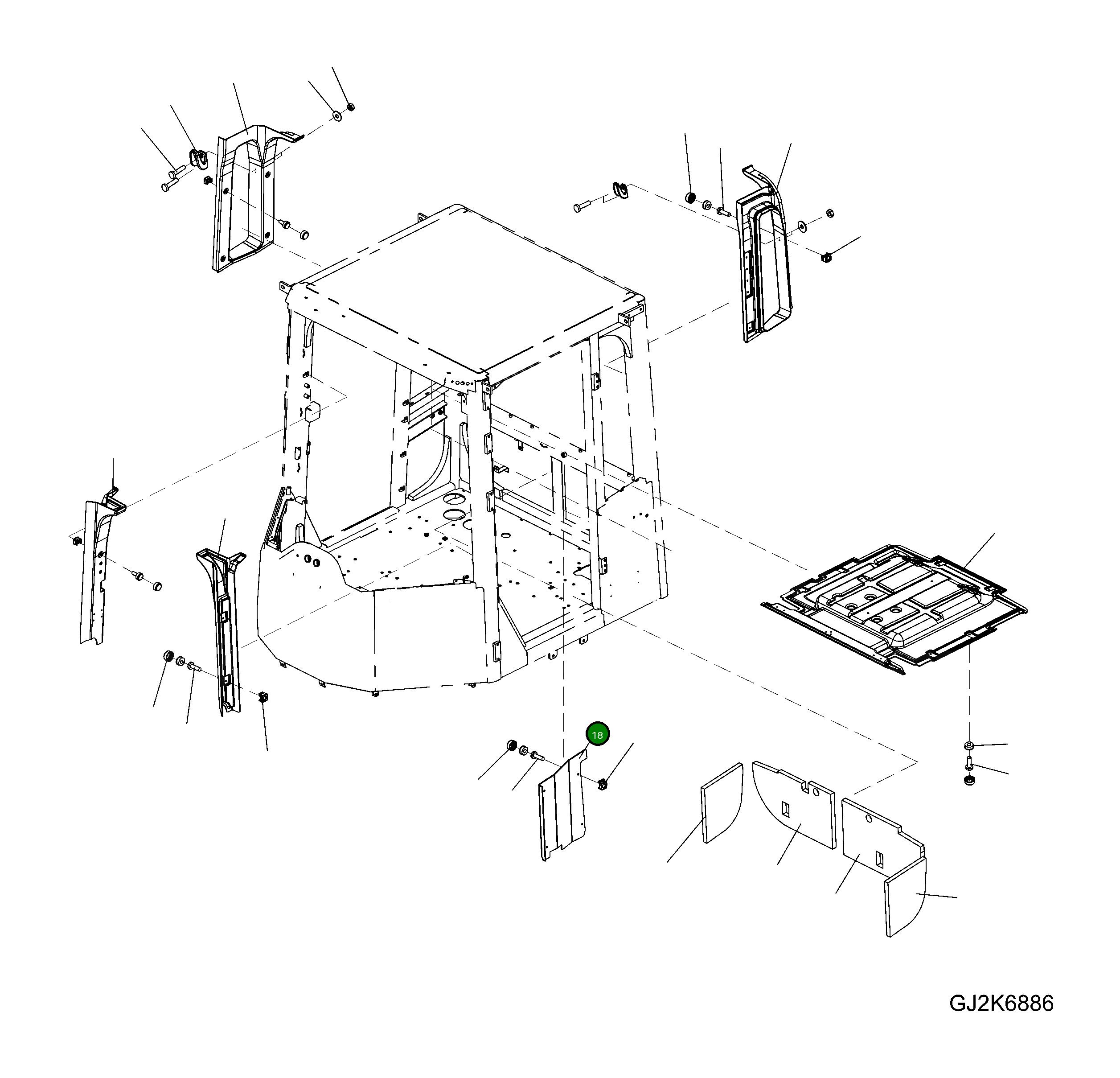 18

GJ2K6886