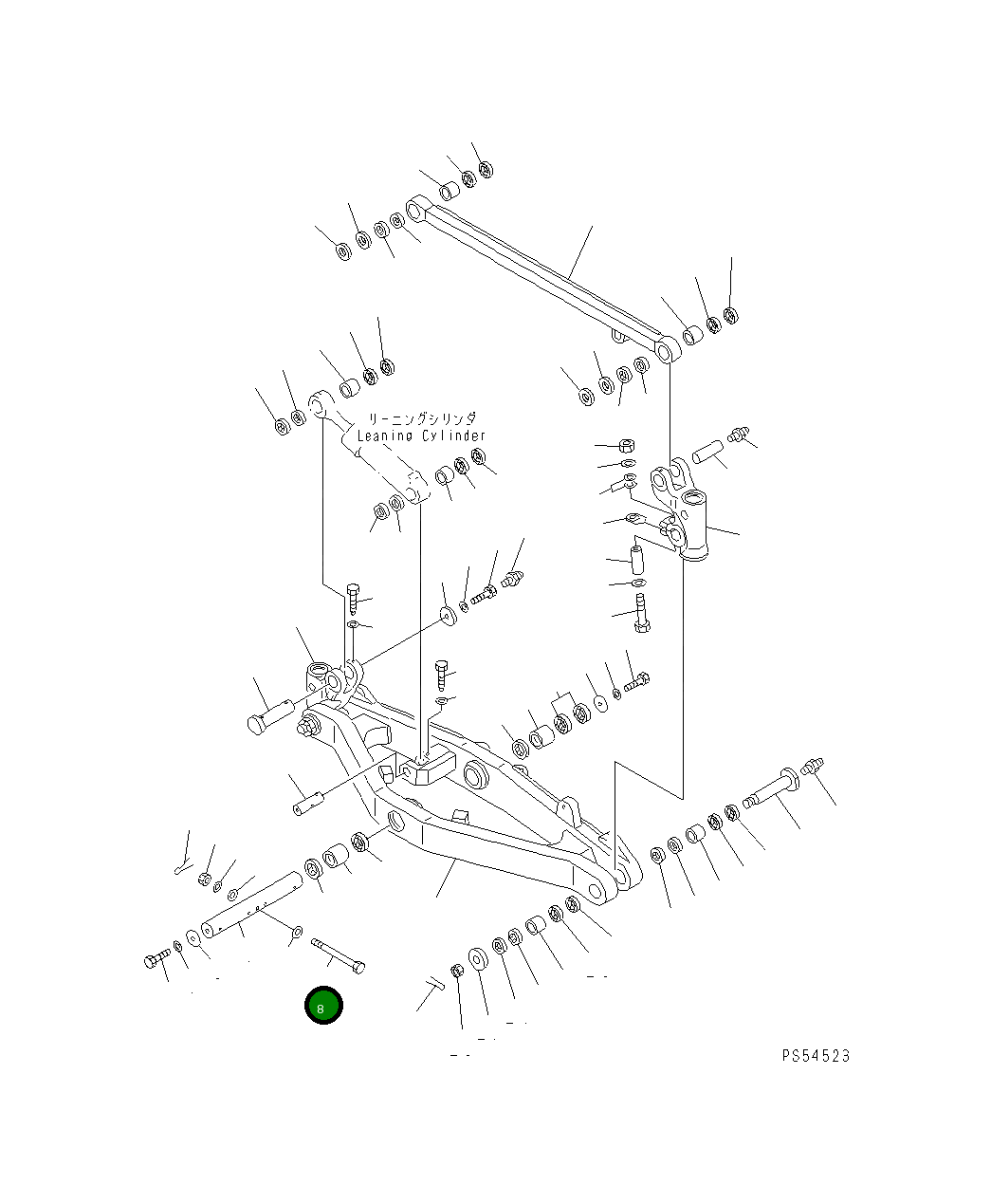 リーニングシリンダ
Leaning Cylinder

8

PS54523