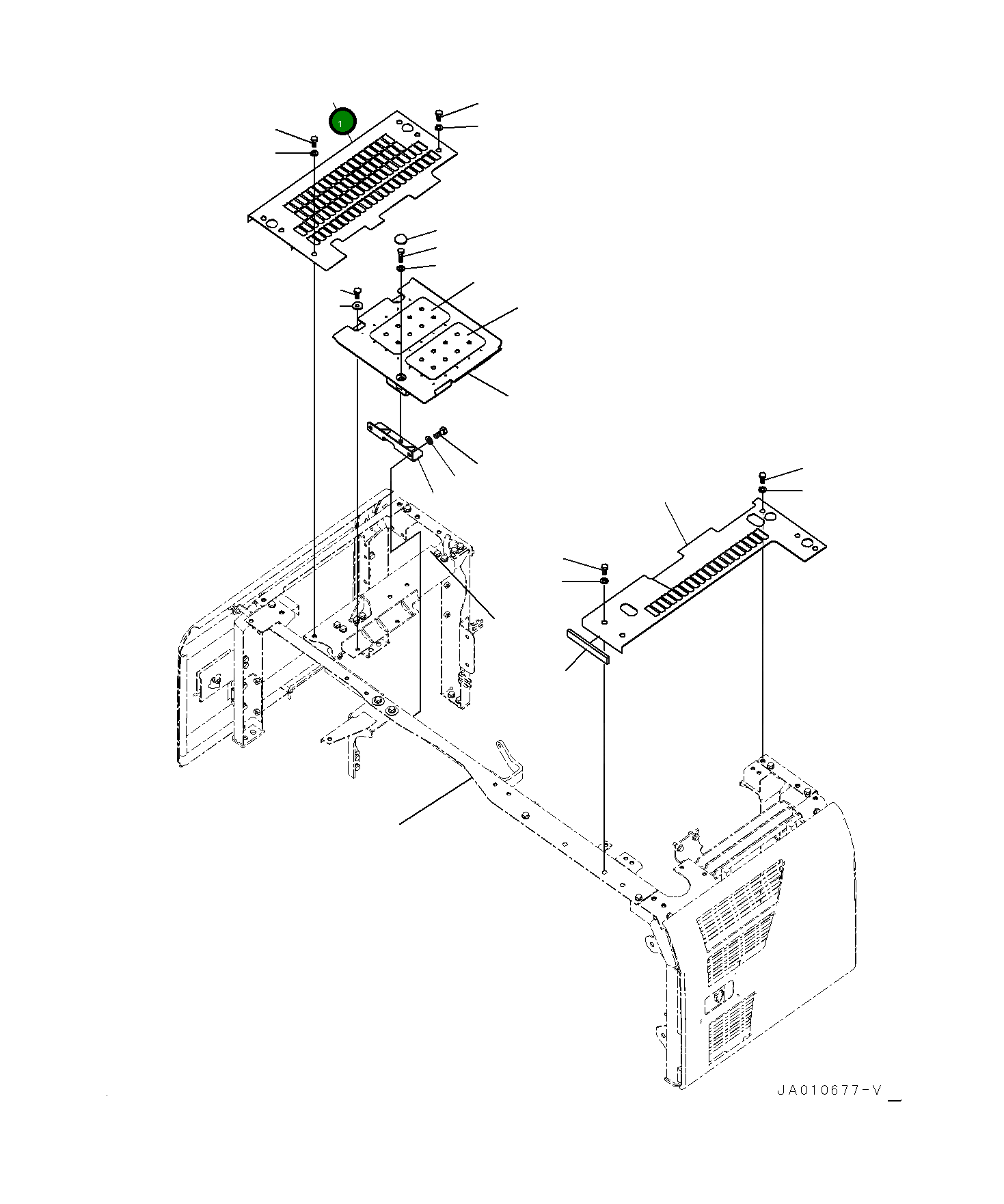 1

JA010677-V