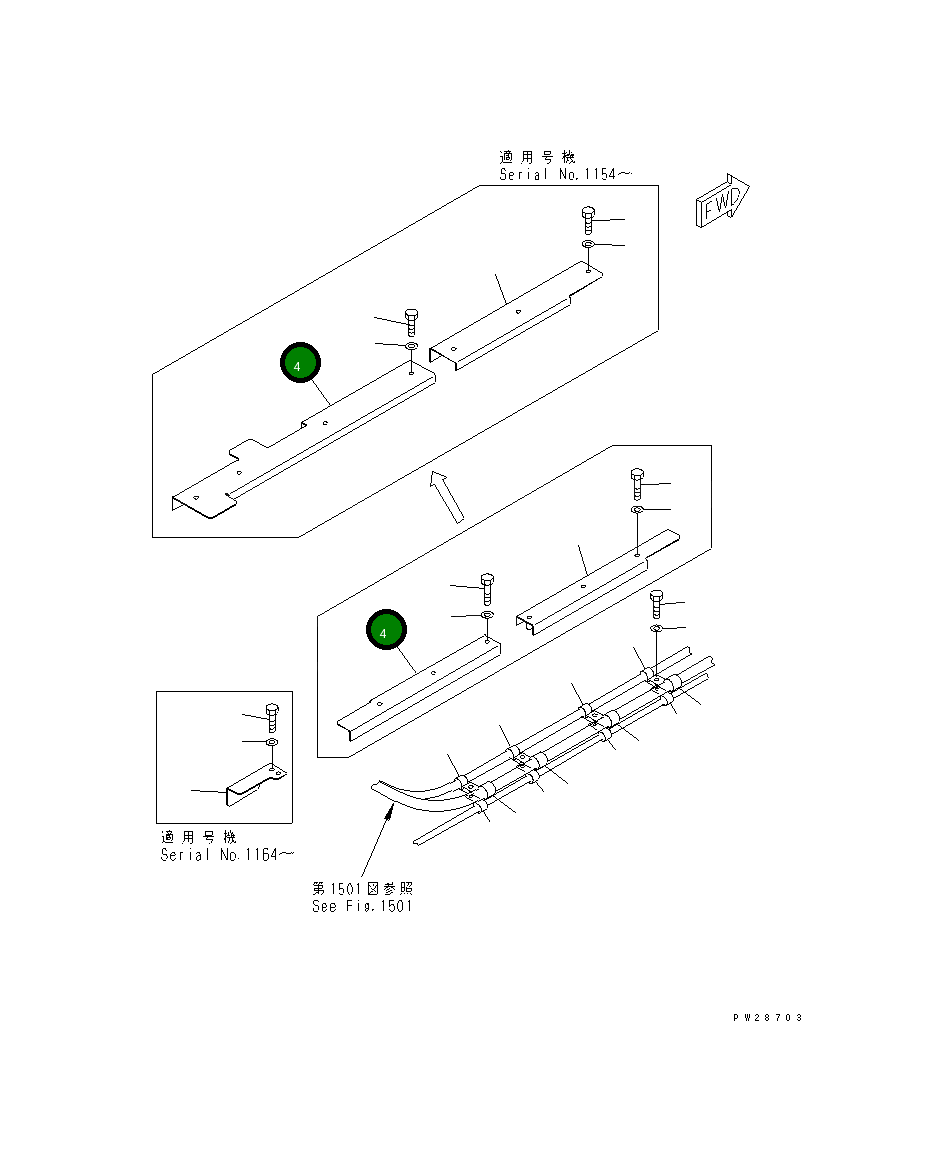 適用号機
Serial No.1154～

FWD

4

4

適用号機
Serial No.1164～

第1501図参照
See Fig.1501

PW28703