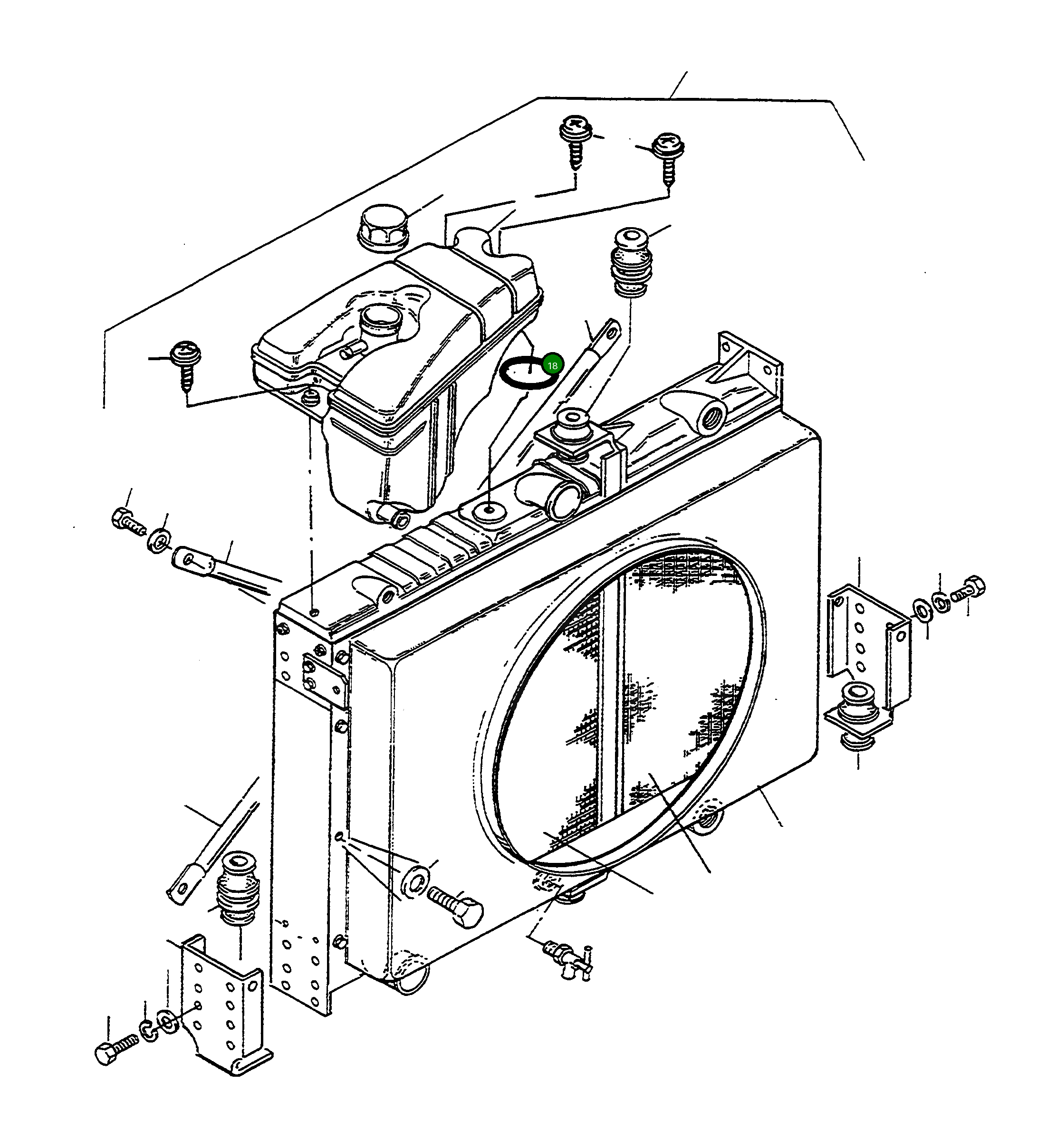 18