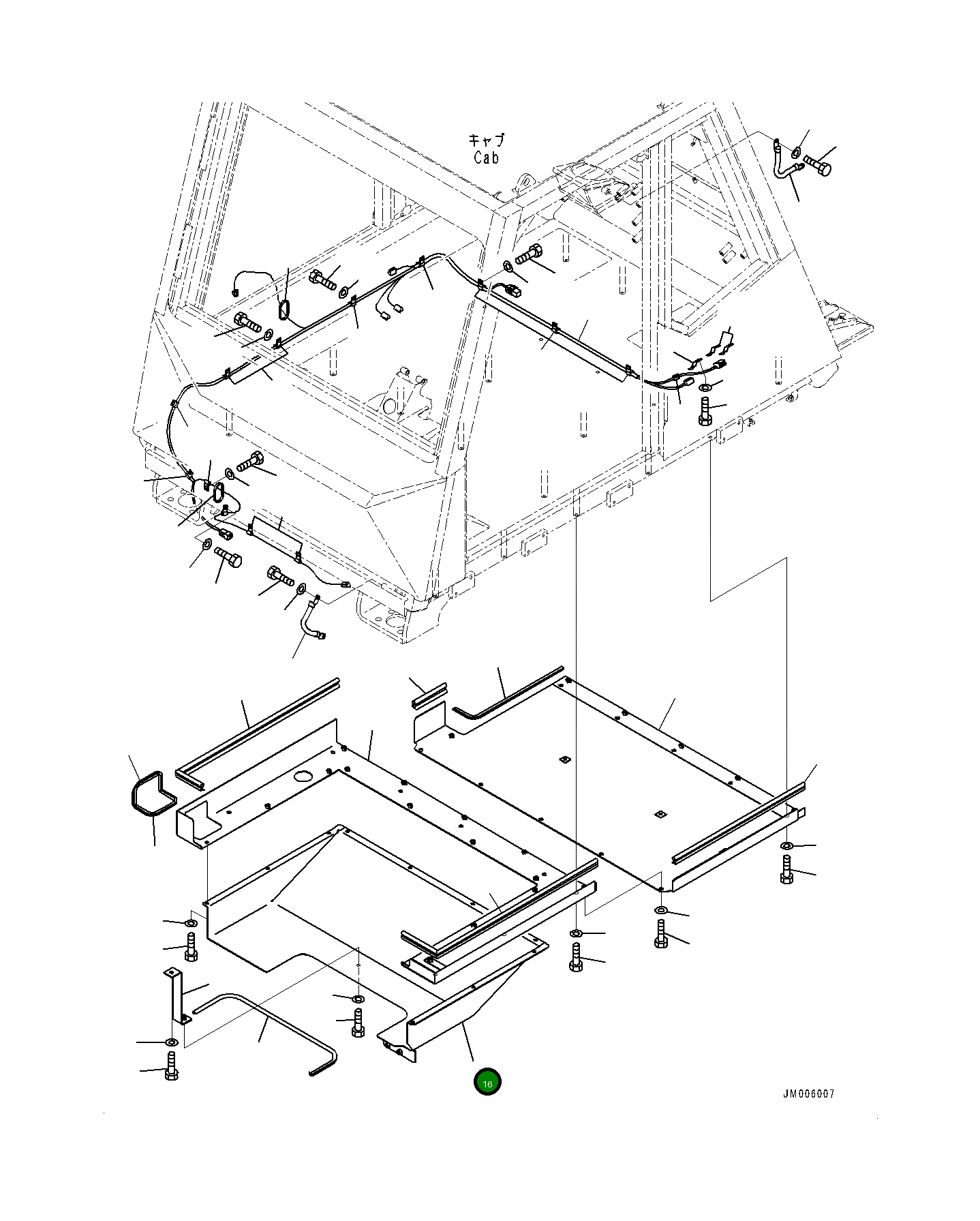 キャブ
Cab

16

JM006007