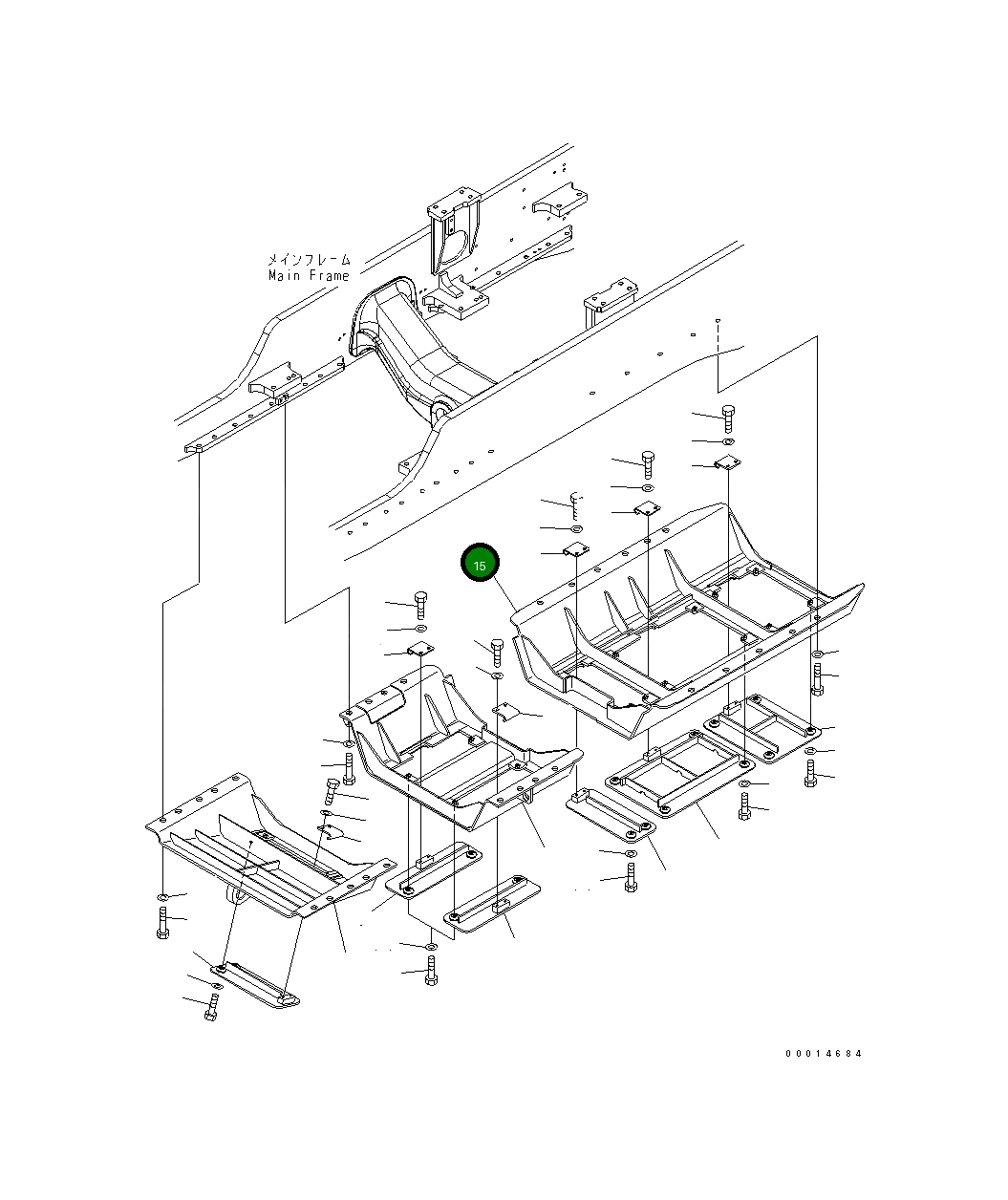 メインフレーム
Main Frame

15

00014684