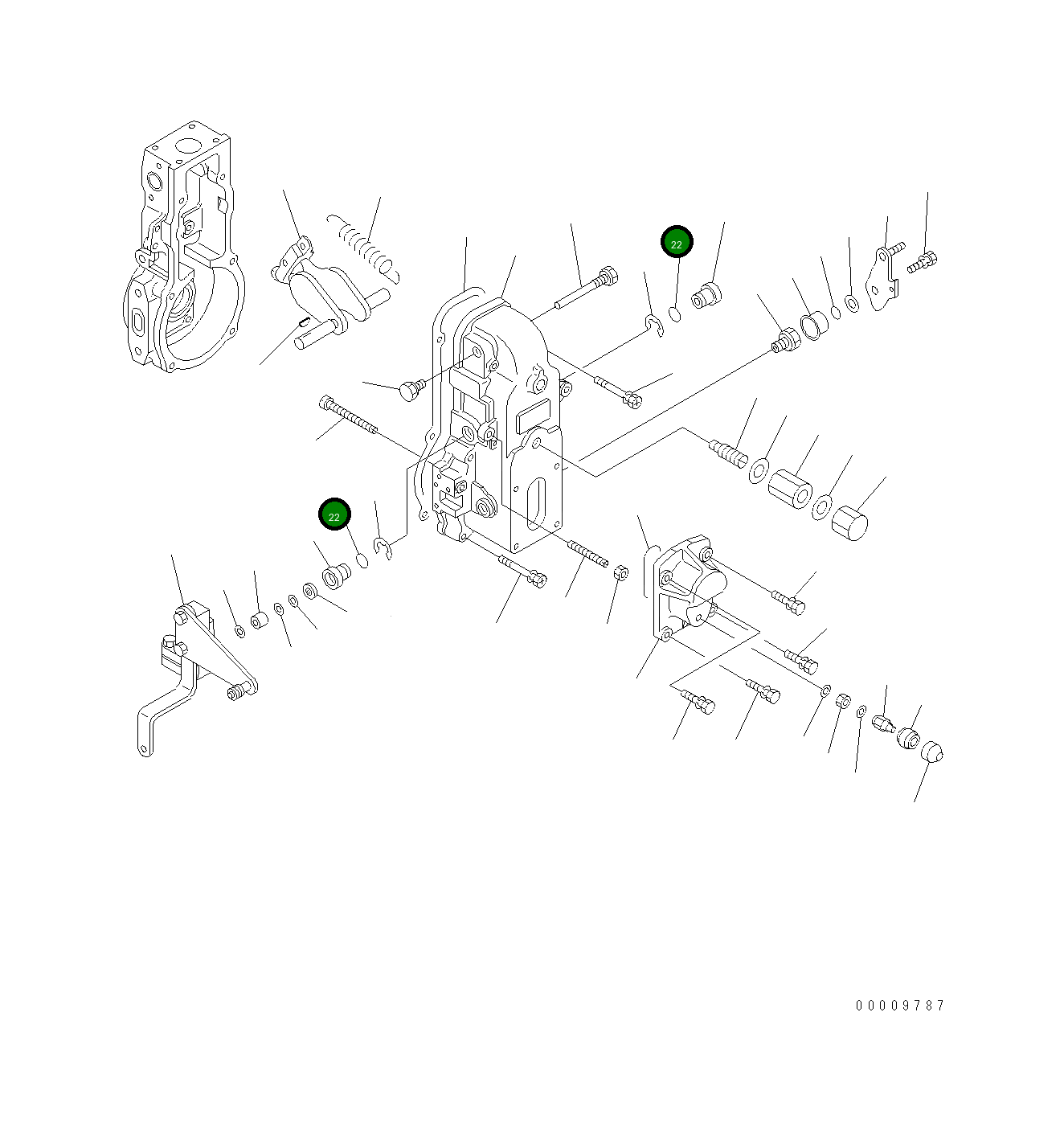 22

22

00009787