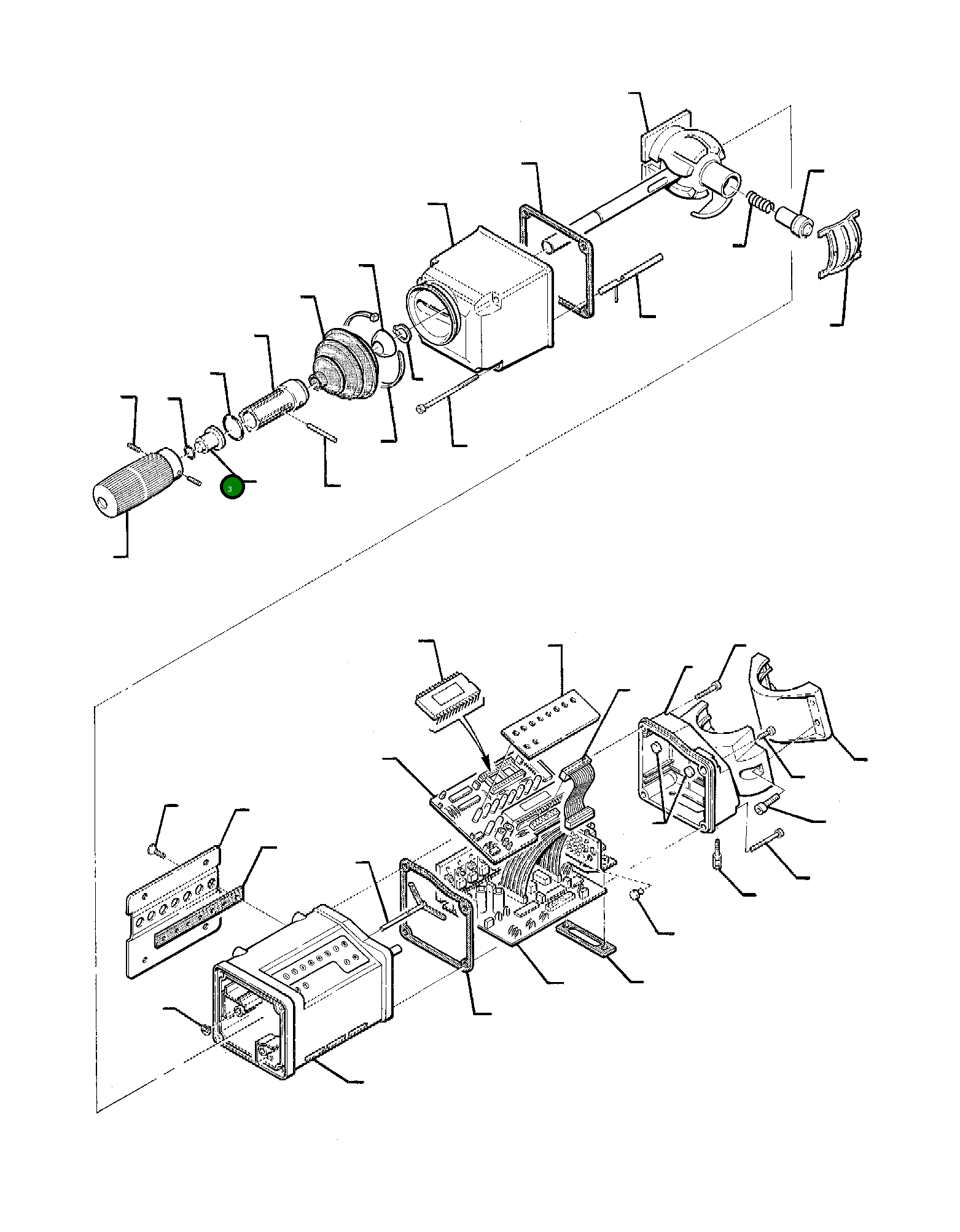 3