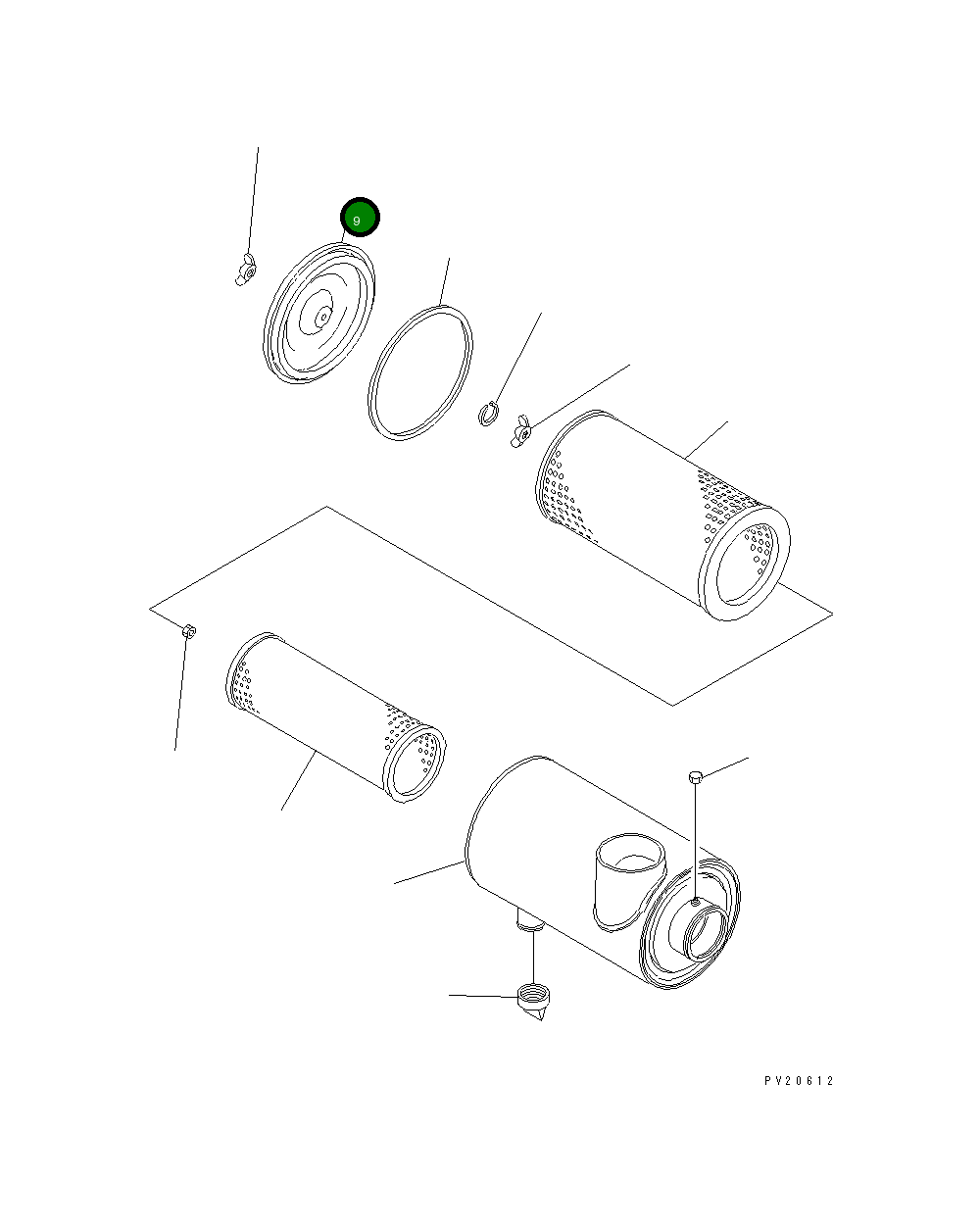 9

PV20612