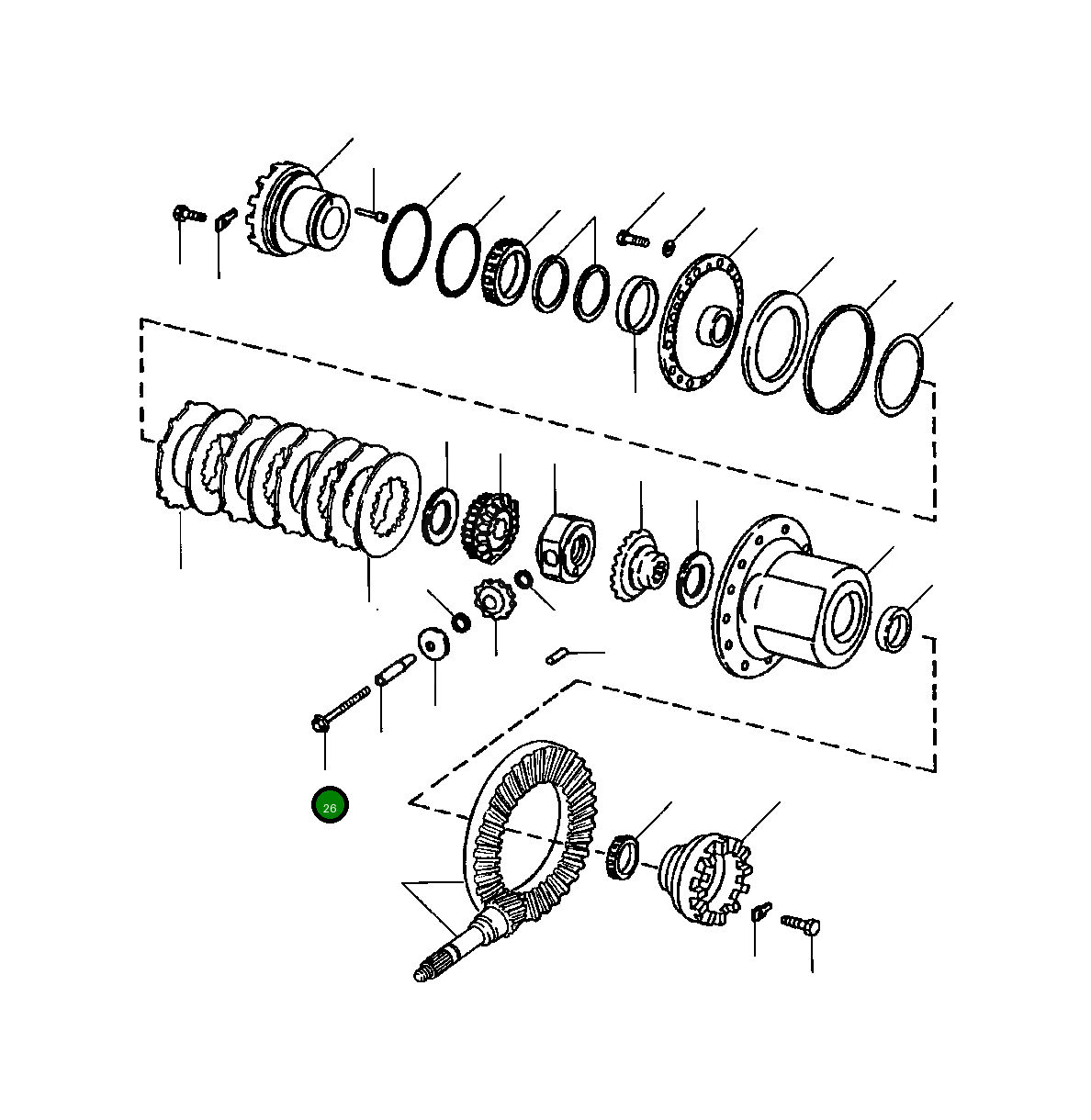 26