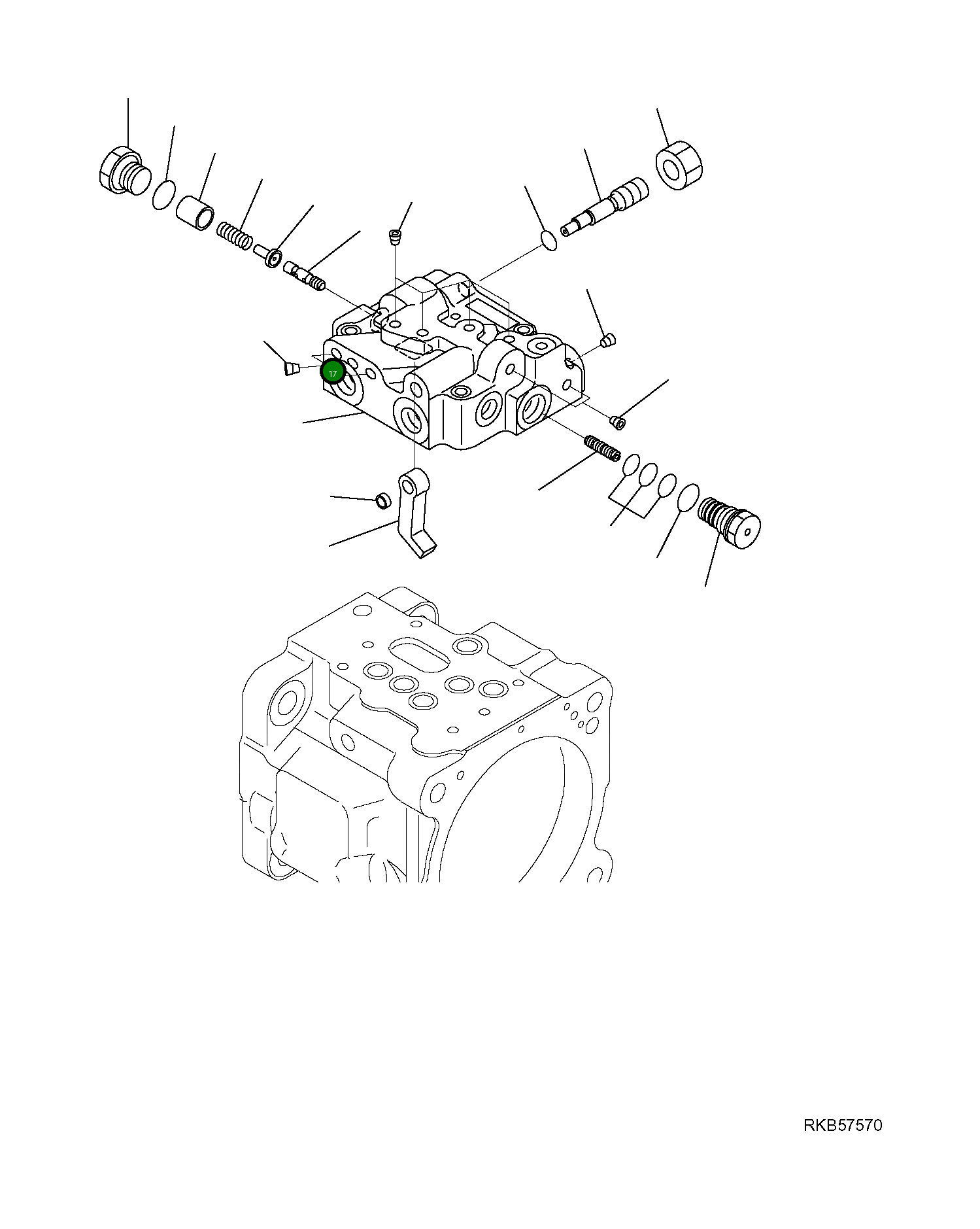 17

RKB57570