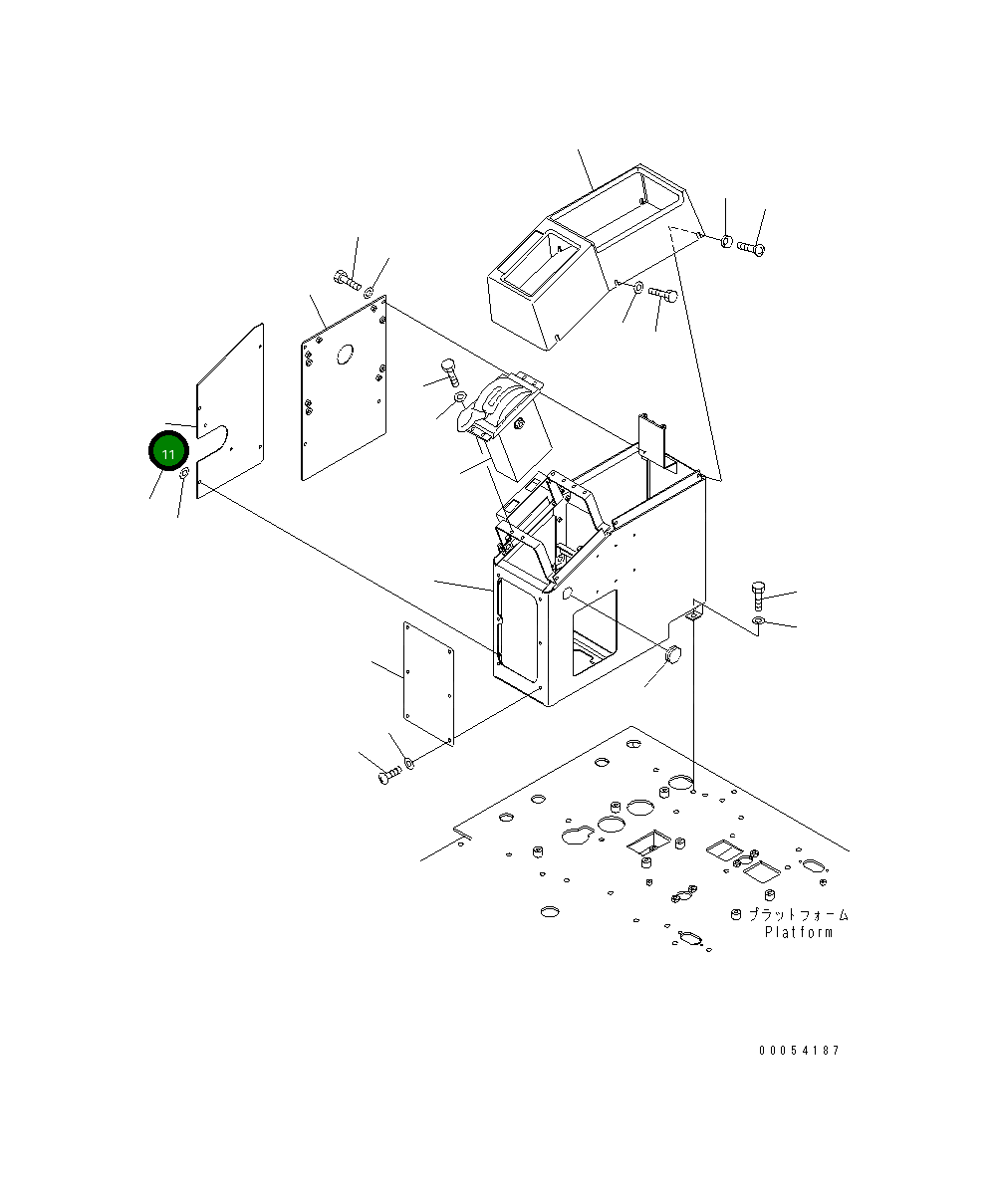 11

プラットフォーム
Platform

00054187