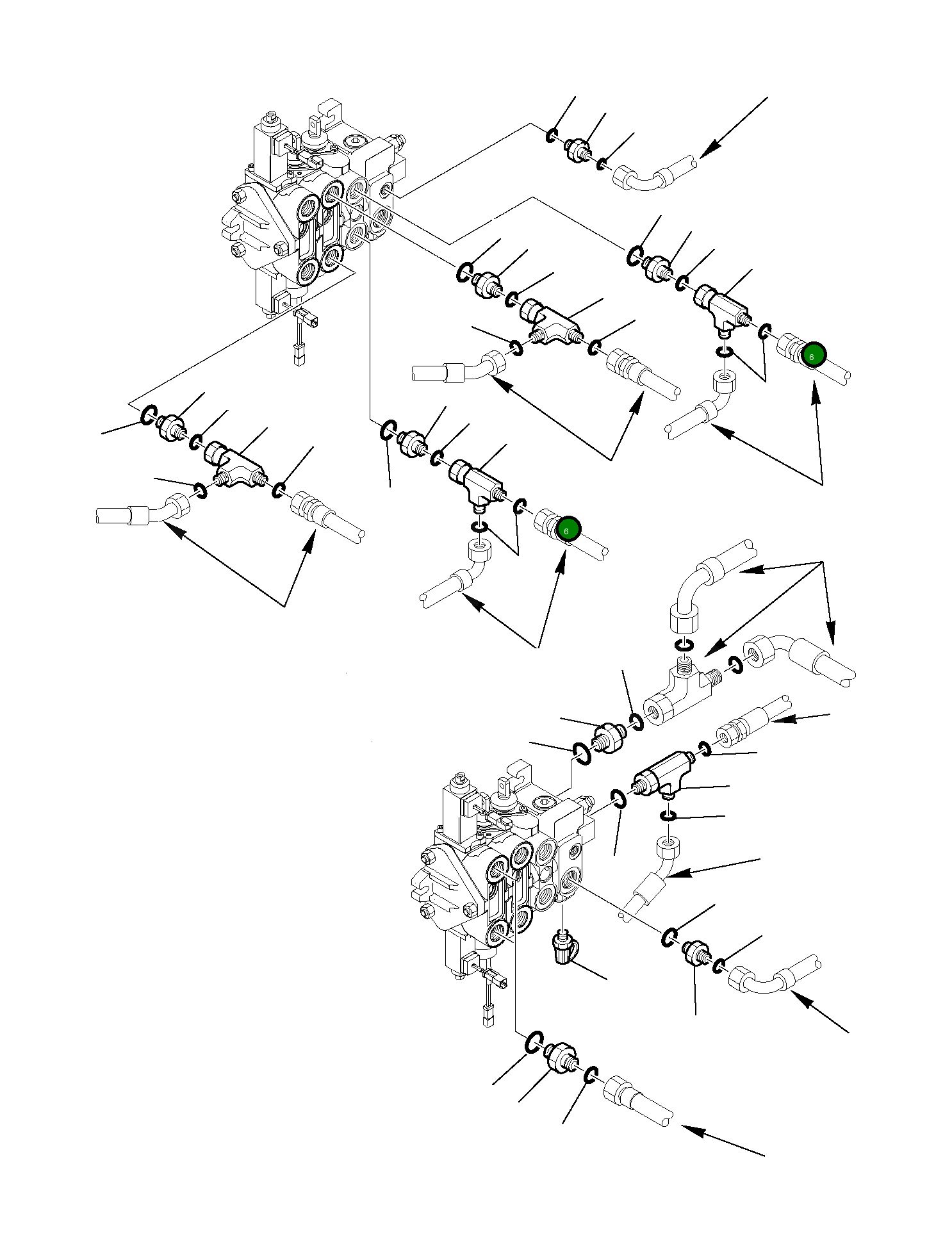 6

6