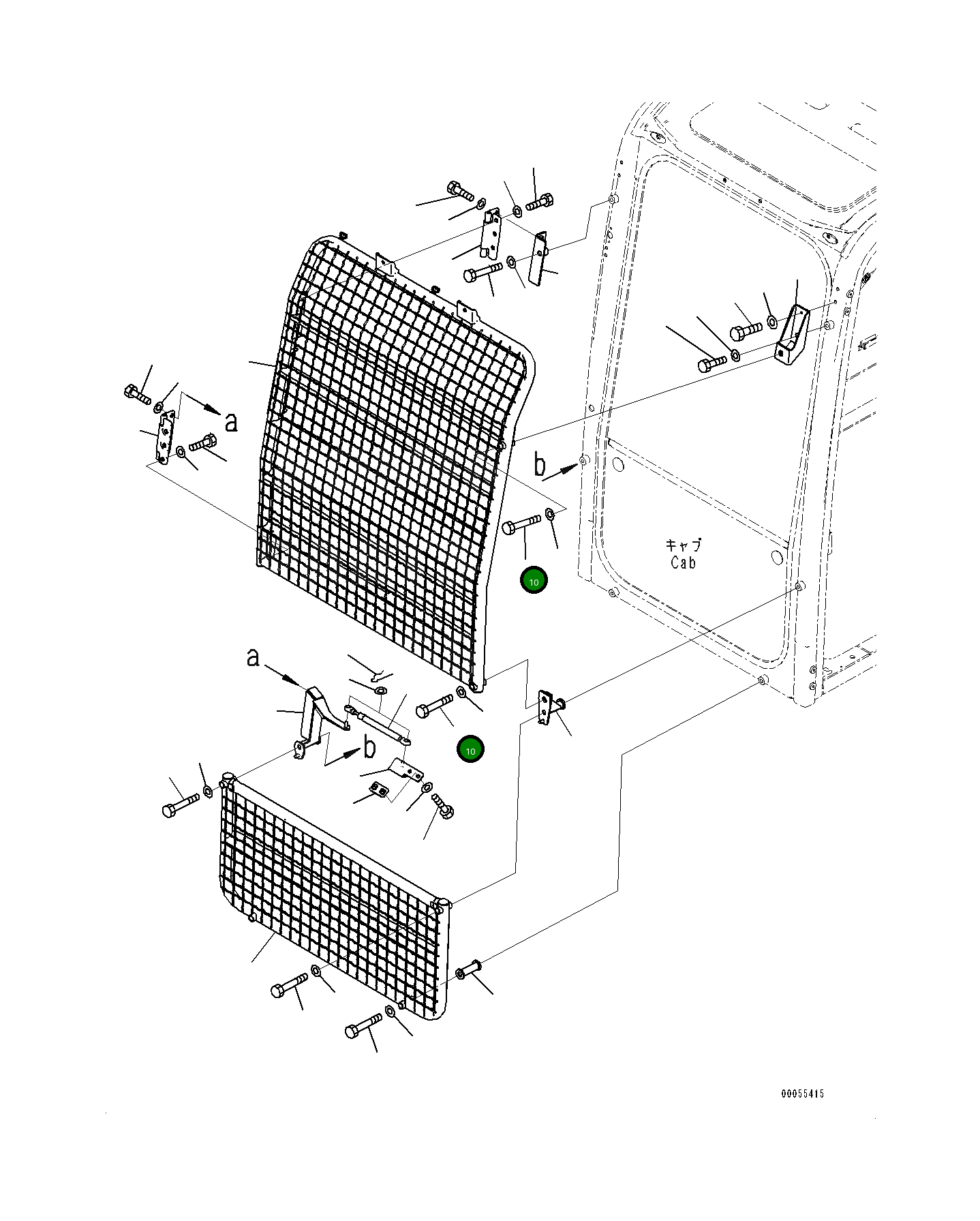 a

b

キャブ
Cab

10

a

10

b

00055415