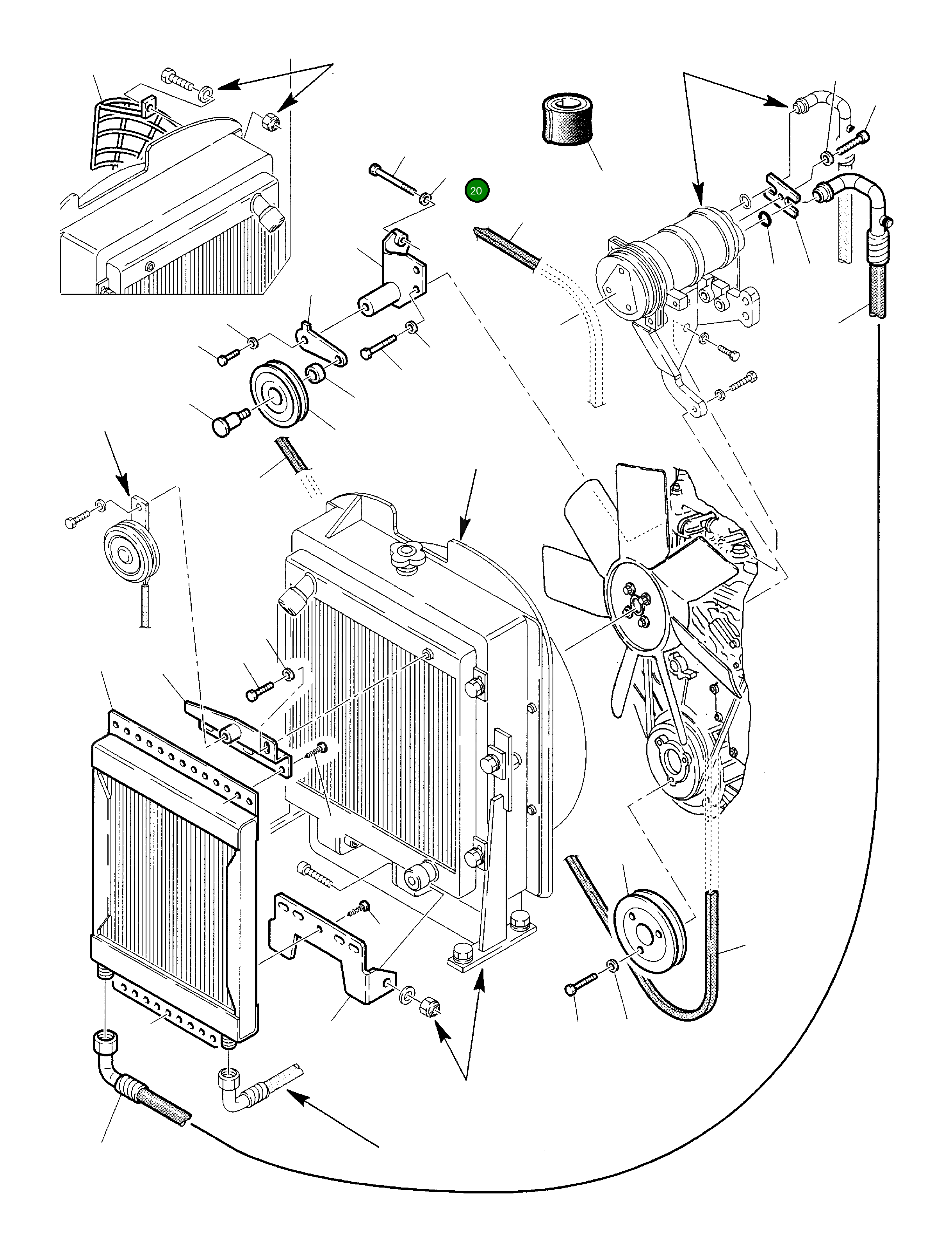 20