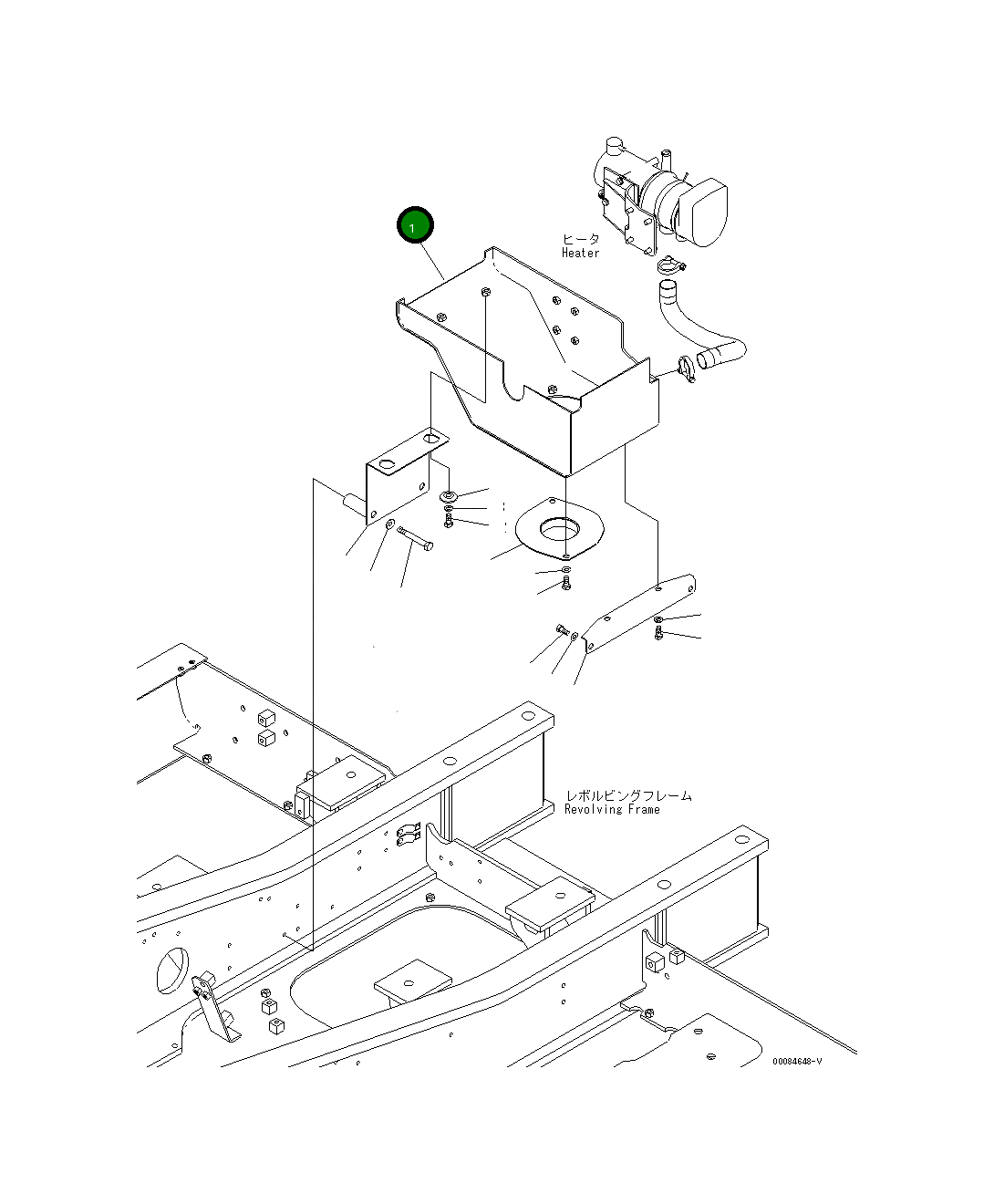 1

ヒータ
Heater

レボルビングフレーム
Revolving Frame

00084648-V