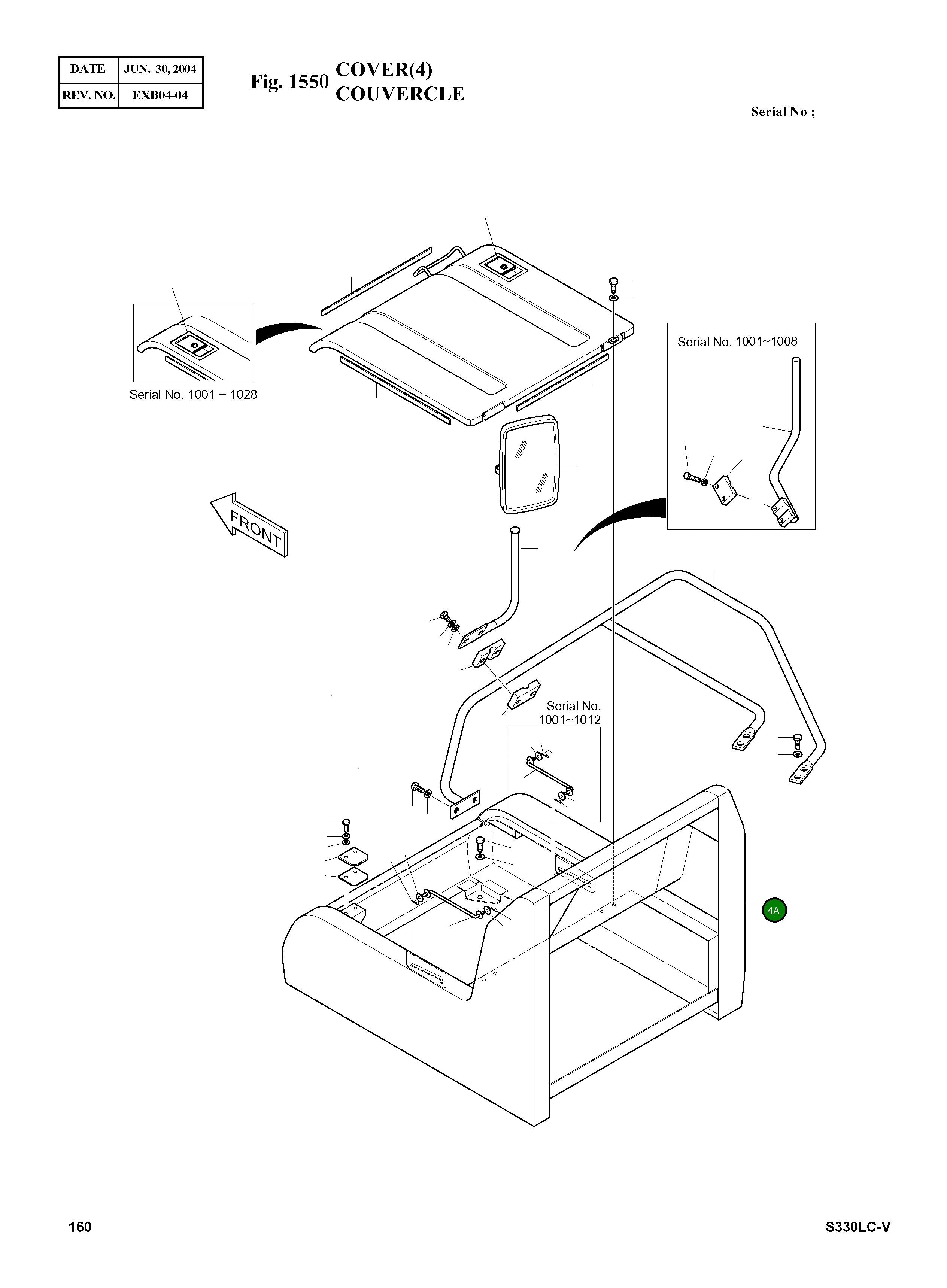 | DATE | JUN. 30, 2004 |
|---|---|
| REV. NO. | EXB04-04 |

Fig. 1550 COVER(4)
COUVERCLE

Serial No ;

Serial No. 1001 ~ 1028

Serial No. 1001~1008

FRONT

Serial No.
1001~1012

4A

160

S330LC-V