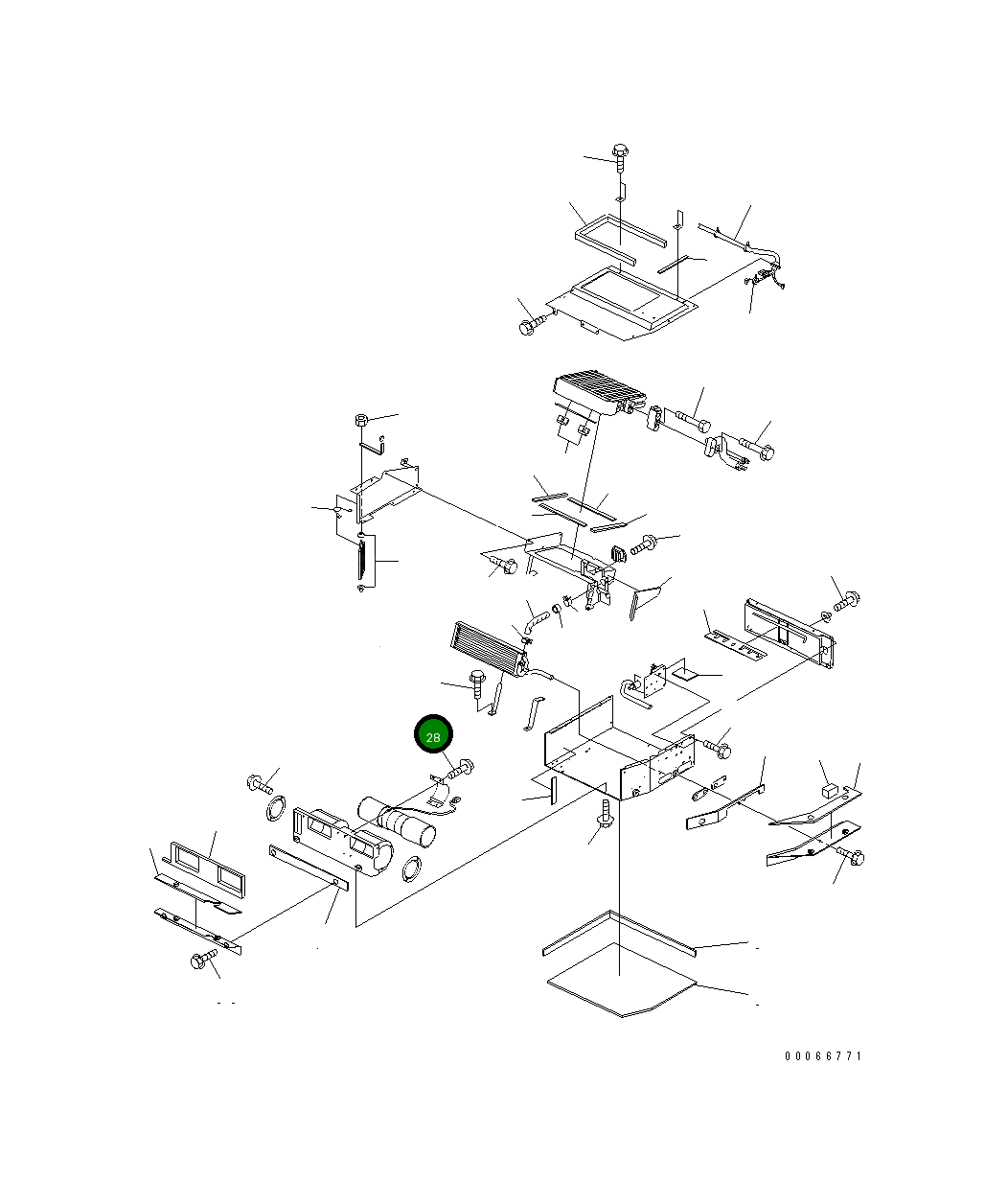 28

00066771