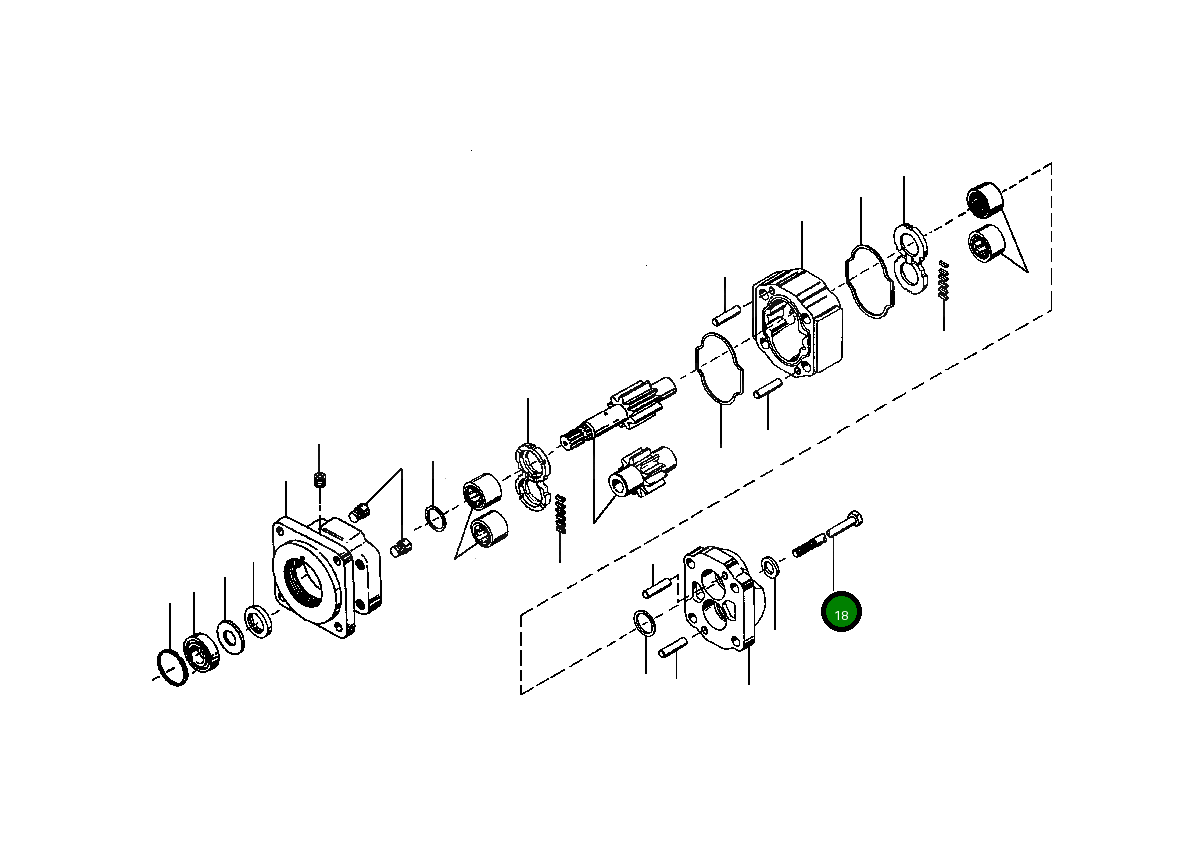 18