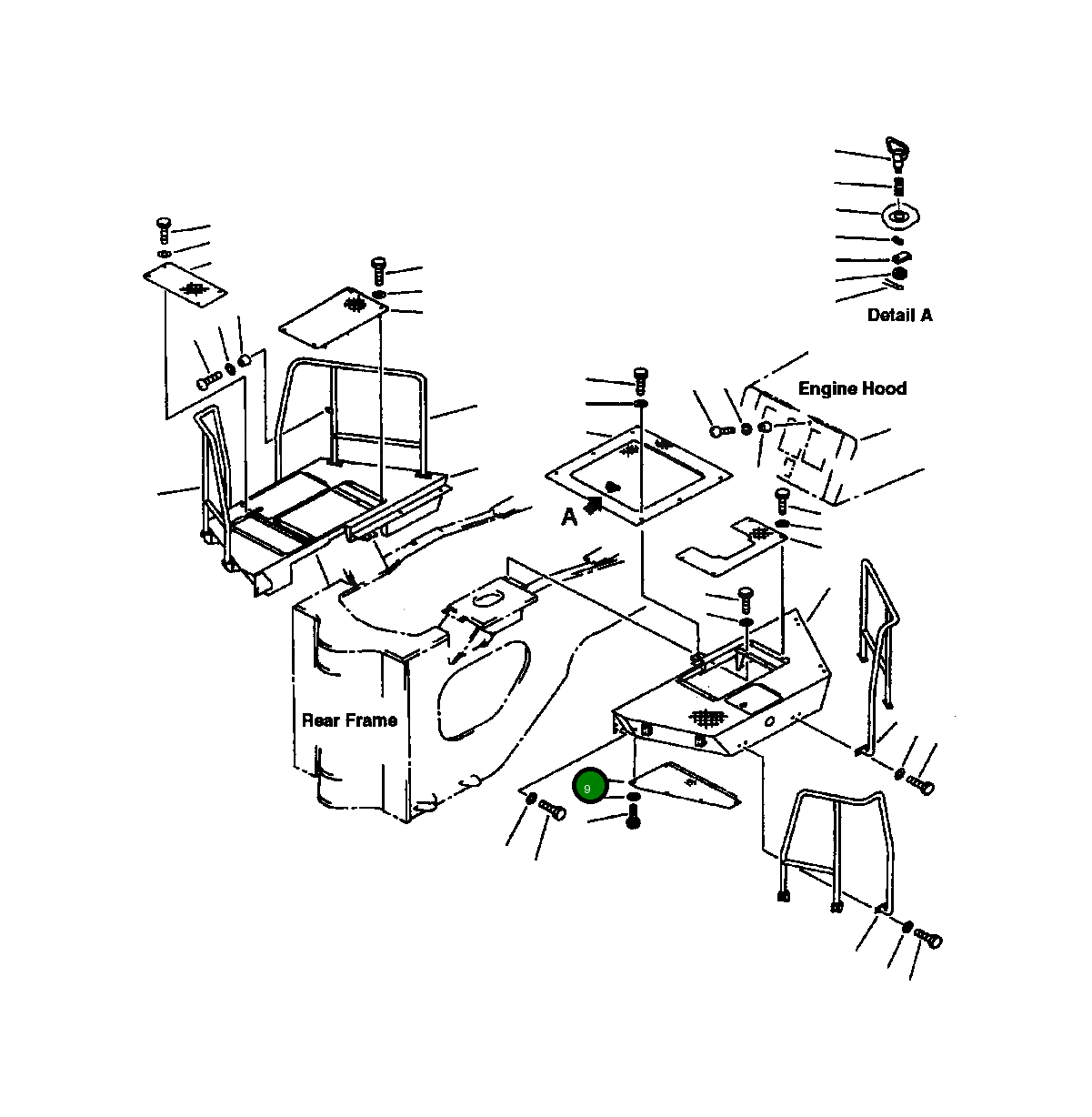 Detail A

Engine Hood

A

Rear Frame

9