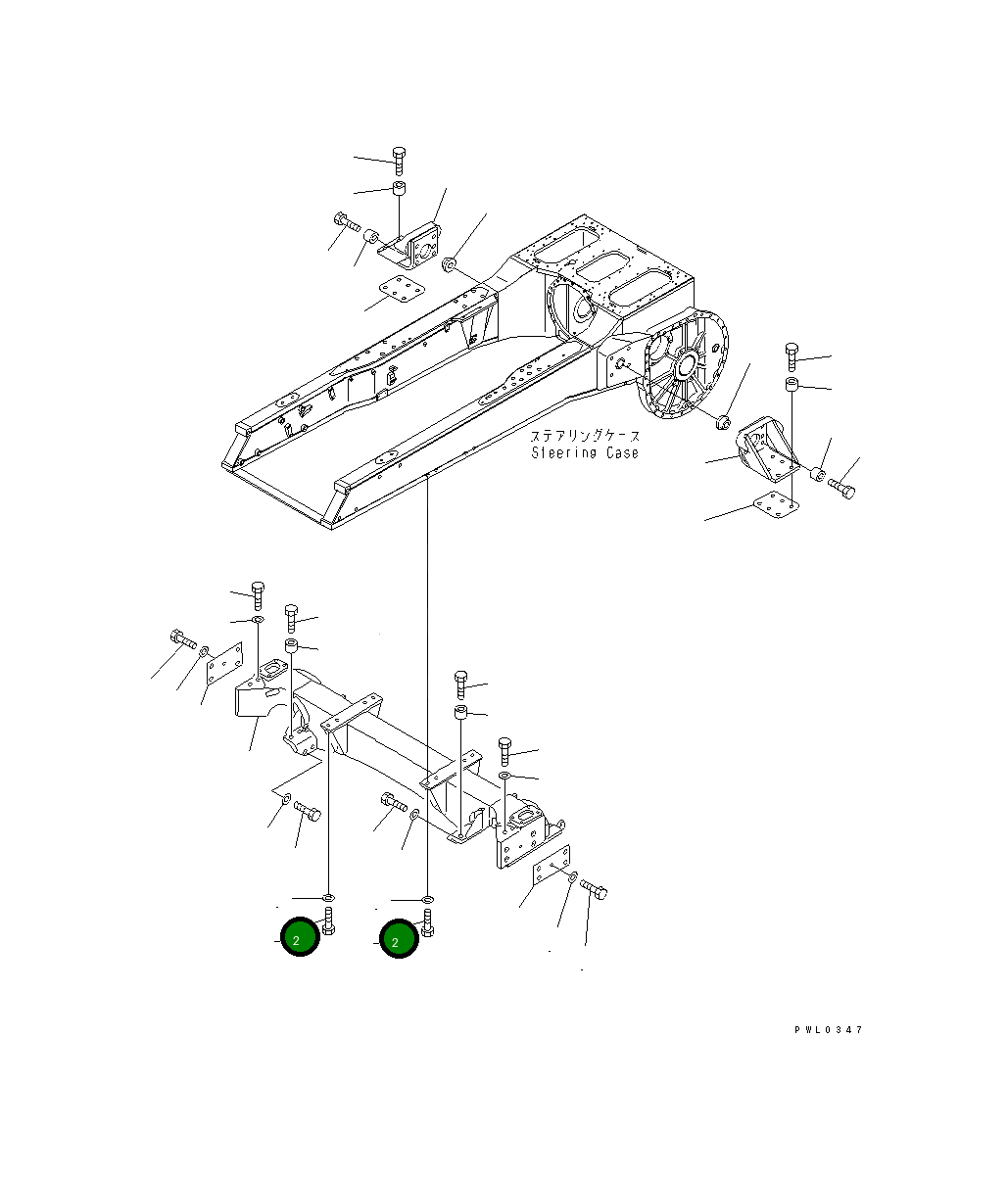 ステアリングケース
Steering Case

2

2

PWL0347