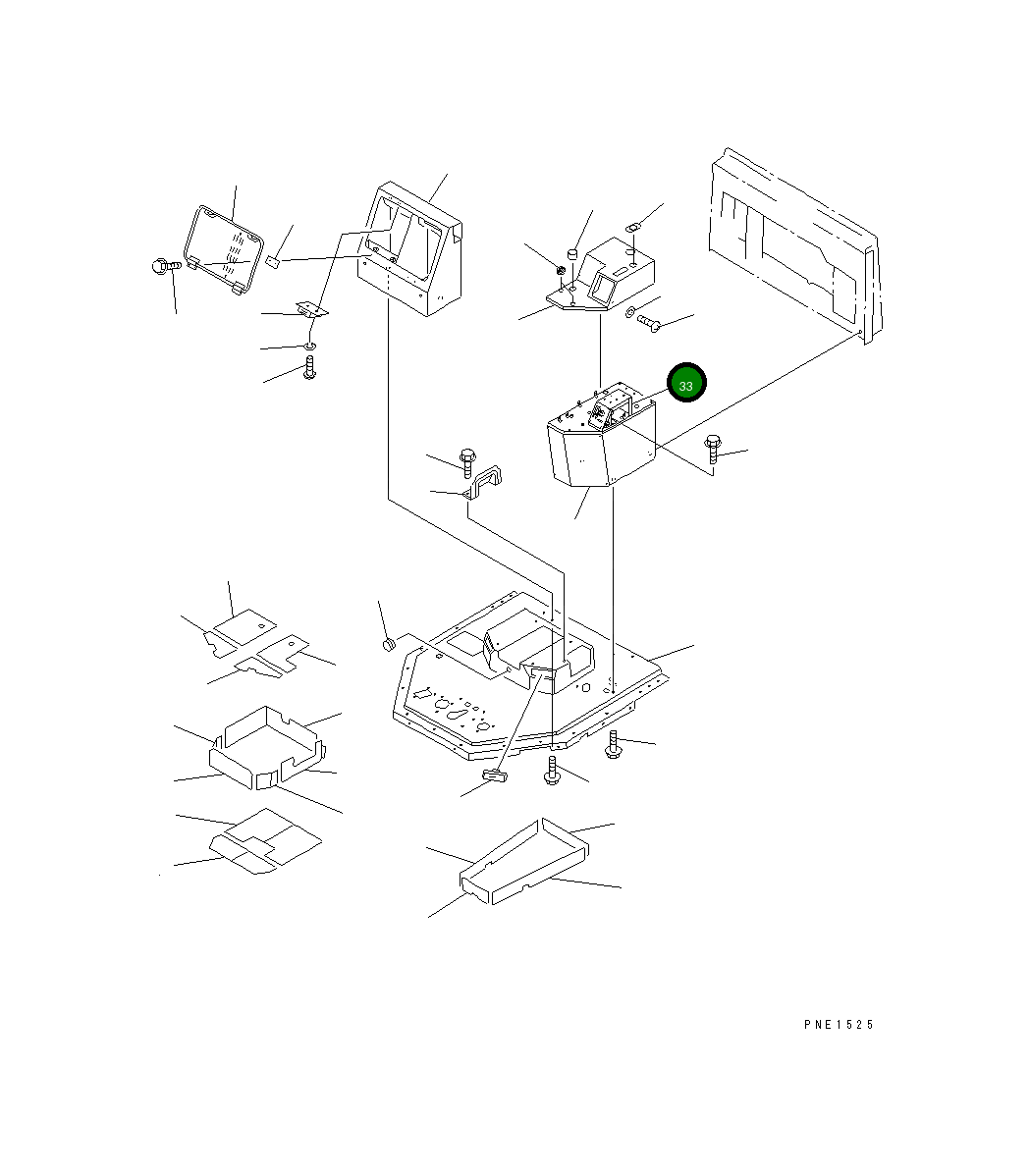 33

PNE1525