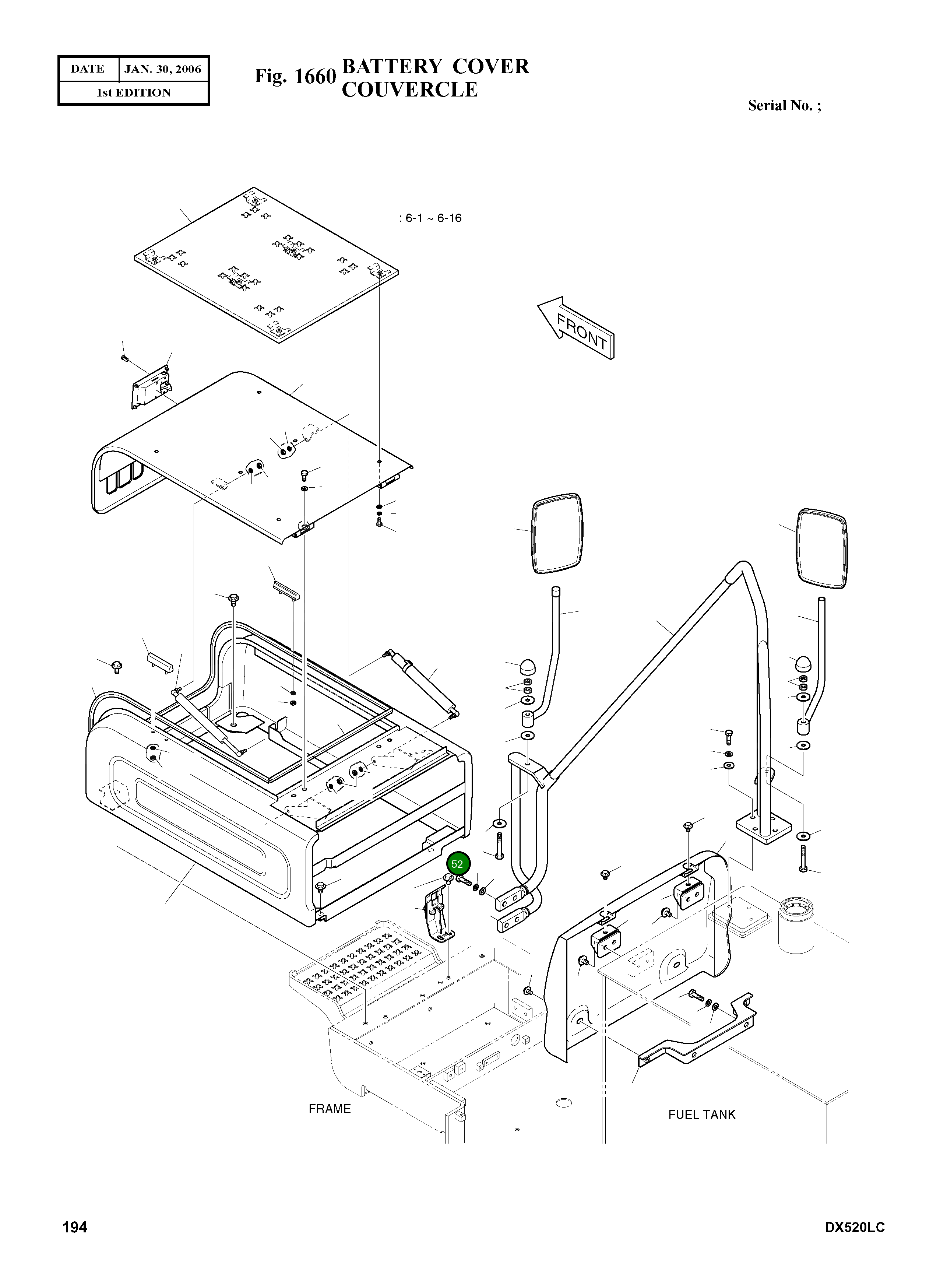 | DATE | JAN. 30, 2006 |
|---|---|
| 1st EDITION | |

Fig. 1660 BATTERY COVER COUVERCLE

Serial No. ;

: 6-1 ~ 6-16

FRONT

52

FRAME

FUEL TANK

194

DX520LC