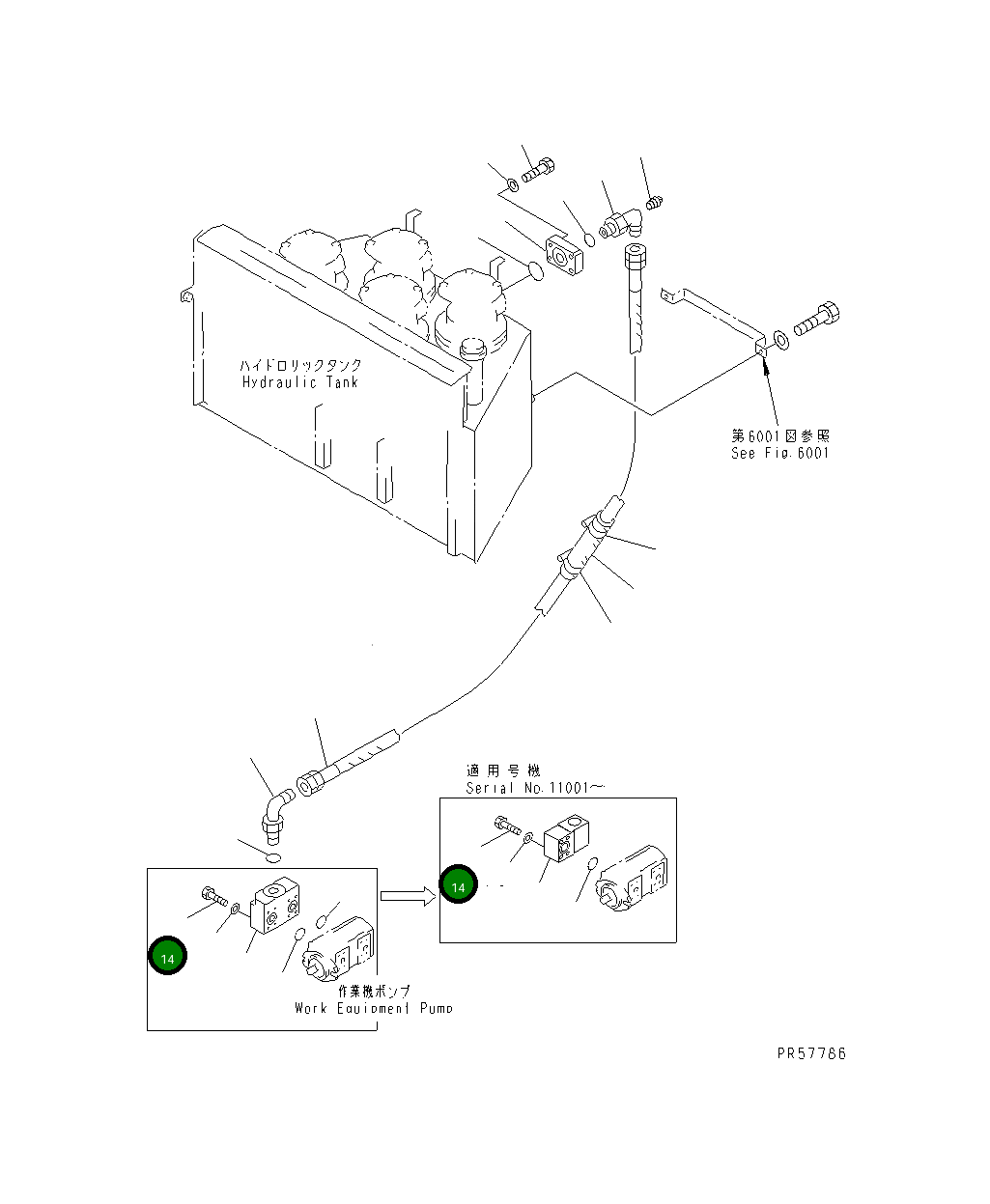 ハイドロリックタンク
Hydraulic Tank

第6001図参照
See Fig.6001

適用号機
Serial No.11001～

14

14

作業機ポンプ
Work Equipment Pump

PR57786