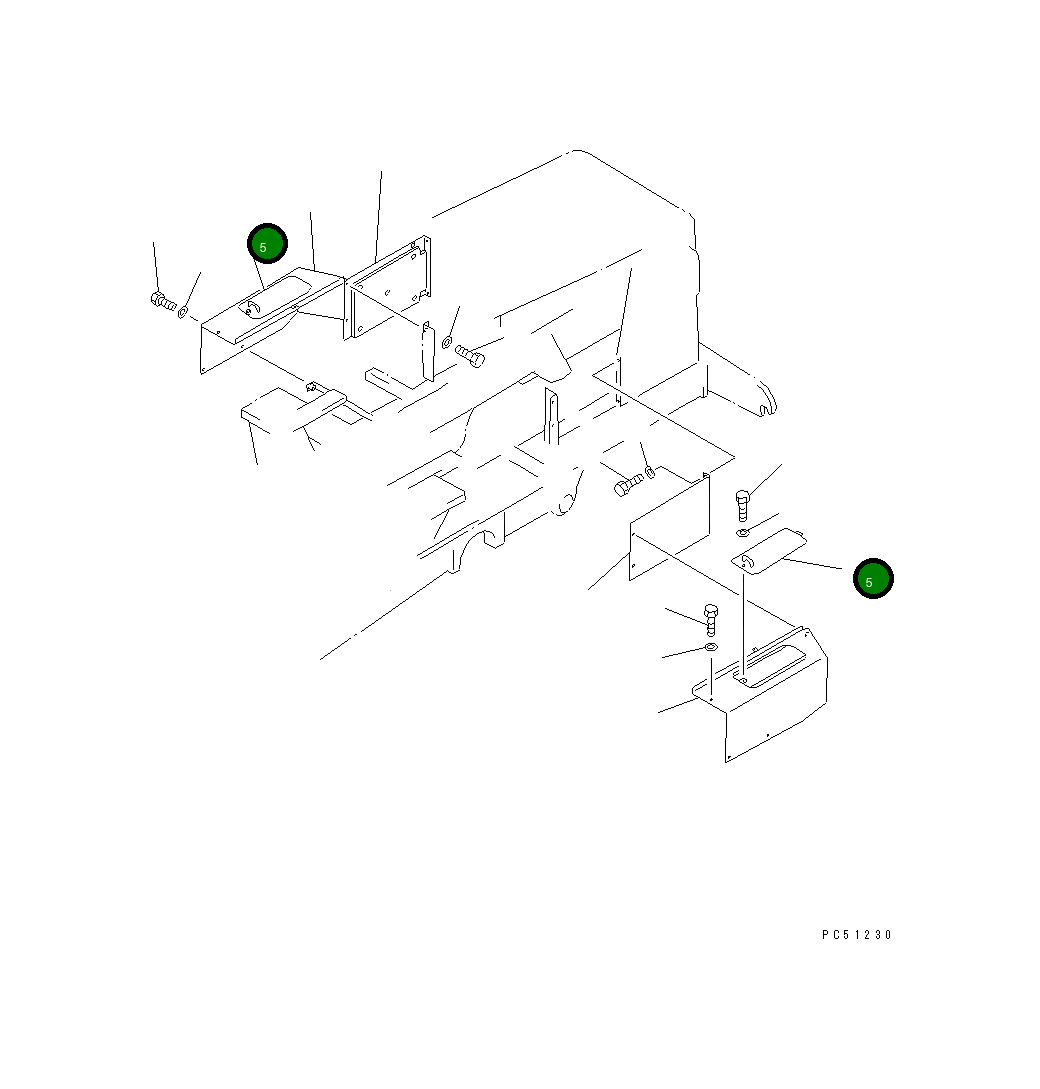 5

5

PC51230