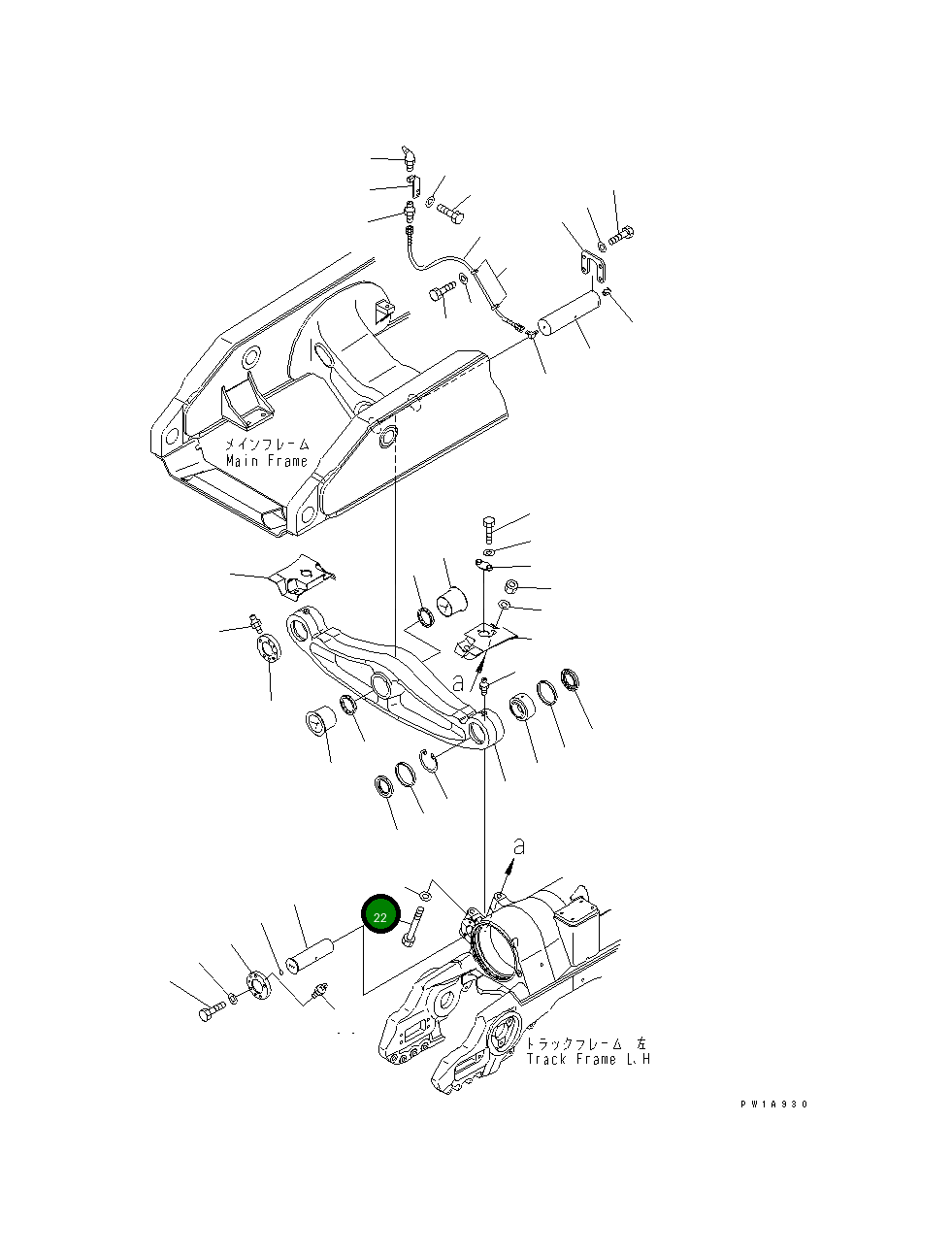 メインフレーム
Main Frame

a

a

22

トラックフレーム 左
Track Frame L.H

PW1A930