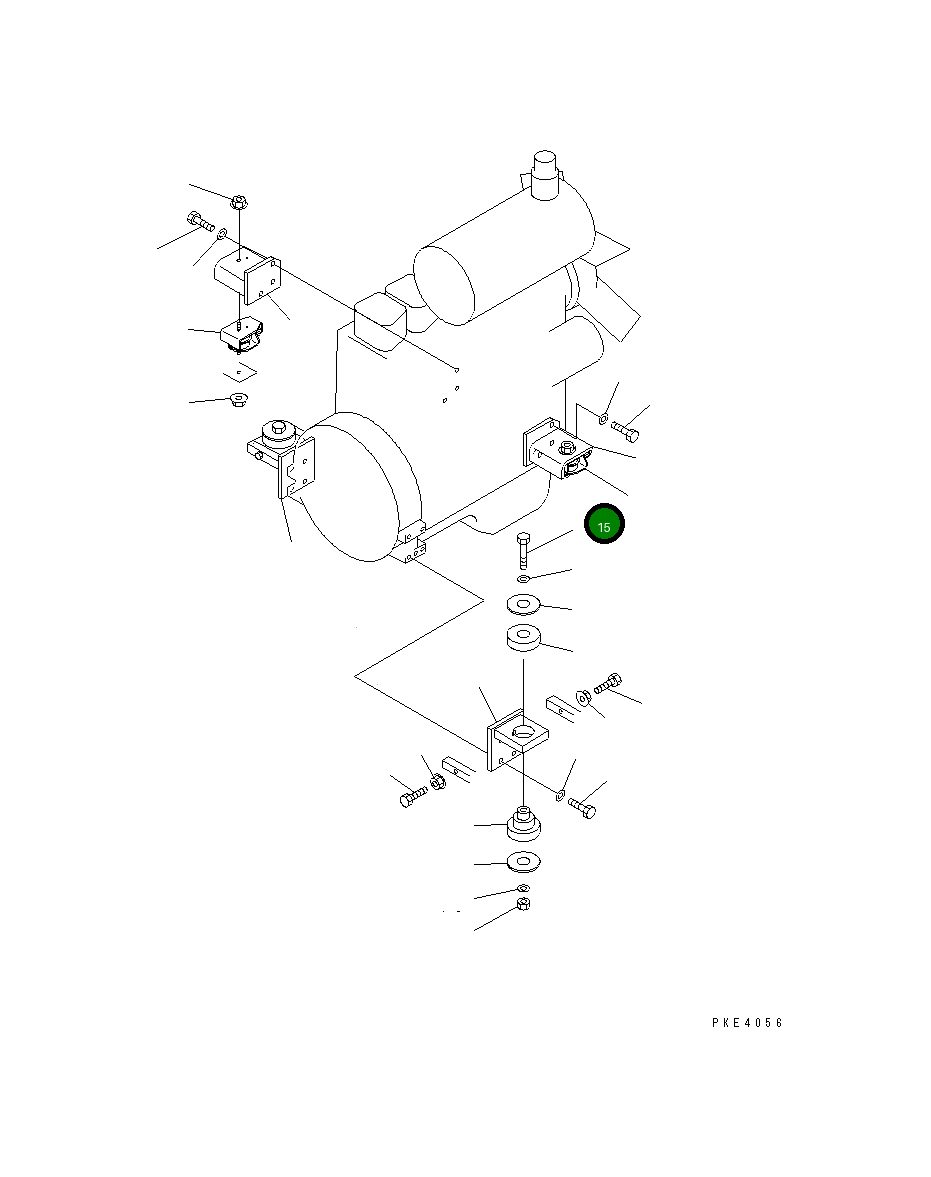 15

PKE4056