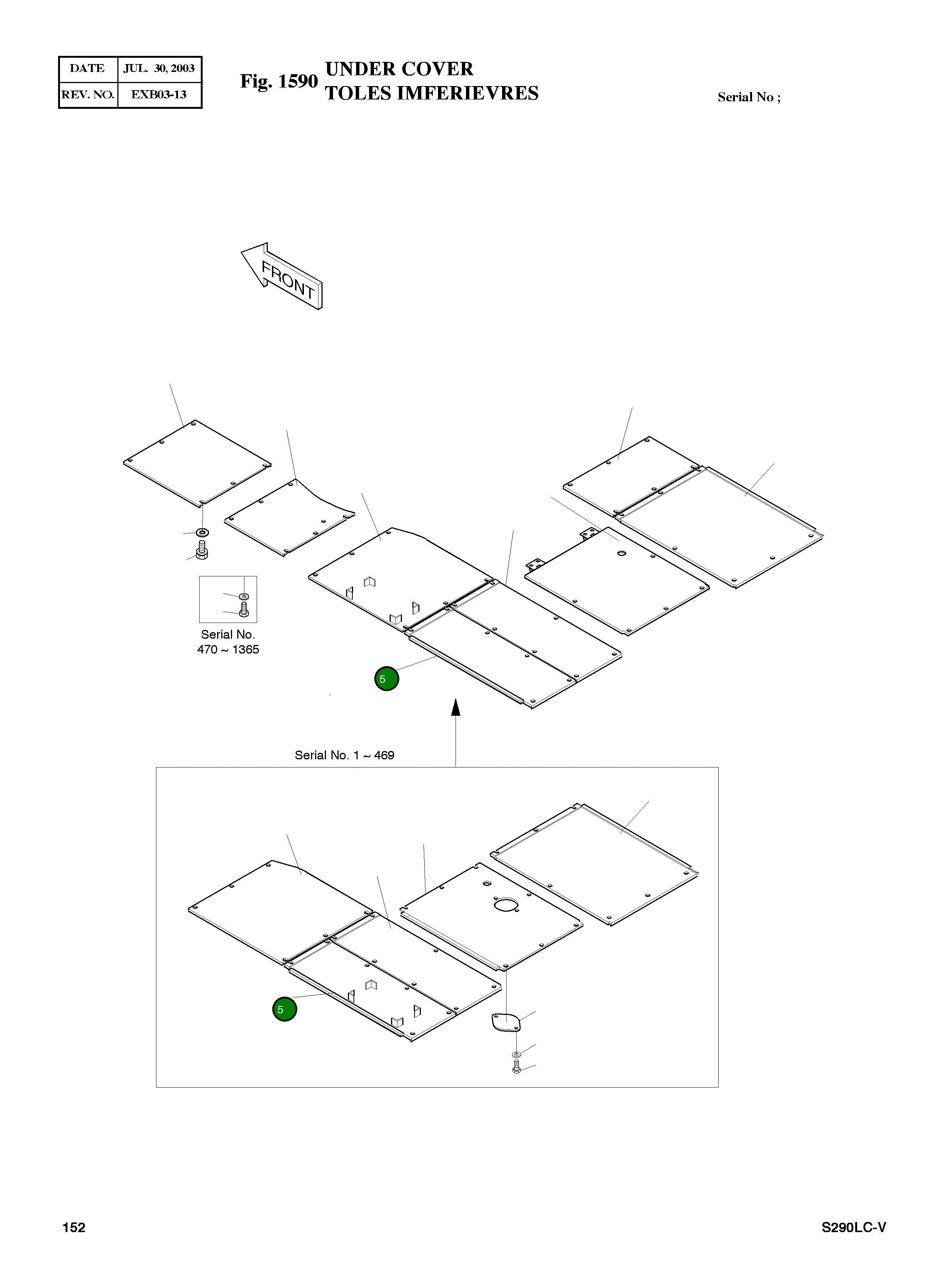 | DATE | JUL. 30, 2003 |
|---|---|
| REV. NO. | EXB03-13 |

Fig. 1590 UNDER COVER
TOLES IMFERIEVRES

Serial No ;

FRONT

Serial No.
470 ~ 1365

5

Serial No. 1 ~ 469

5

152

S290LC-V