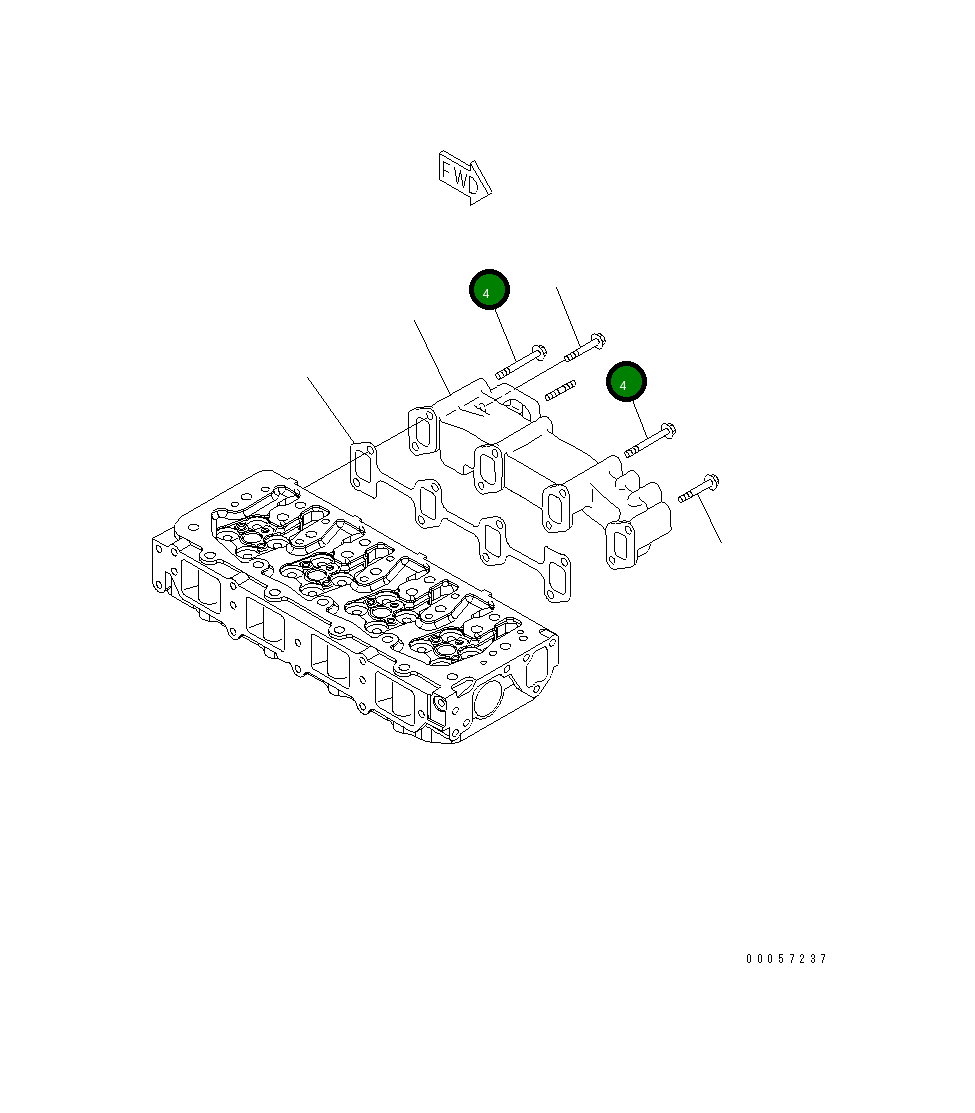 FWD

4

4

00057237