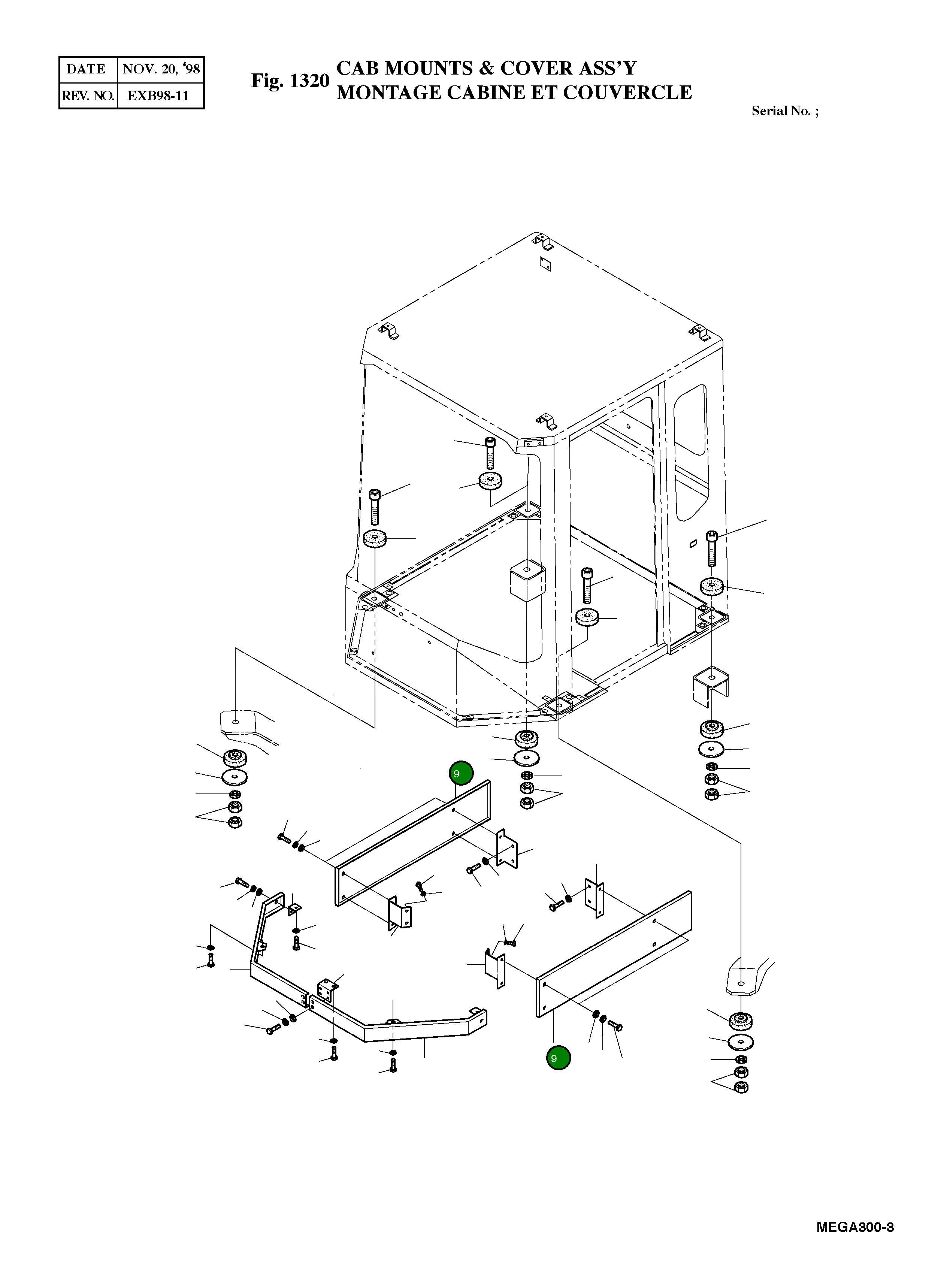 | DATE | NOV. 20, '98 |
|---|---|
| REV. NO. | EXB98-11 |

Fig. 1320 CAB MOUNTS & COVER ASS'Y
MONTAGE CABINE ET COUVERCLE

Serial No. ;

9

9

MEGA300-3