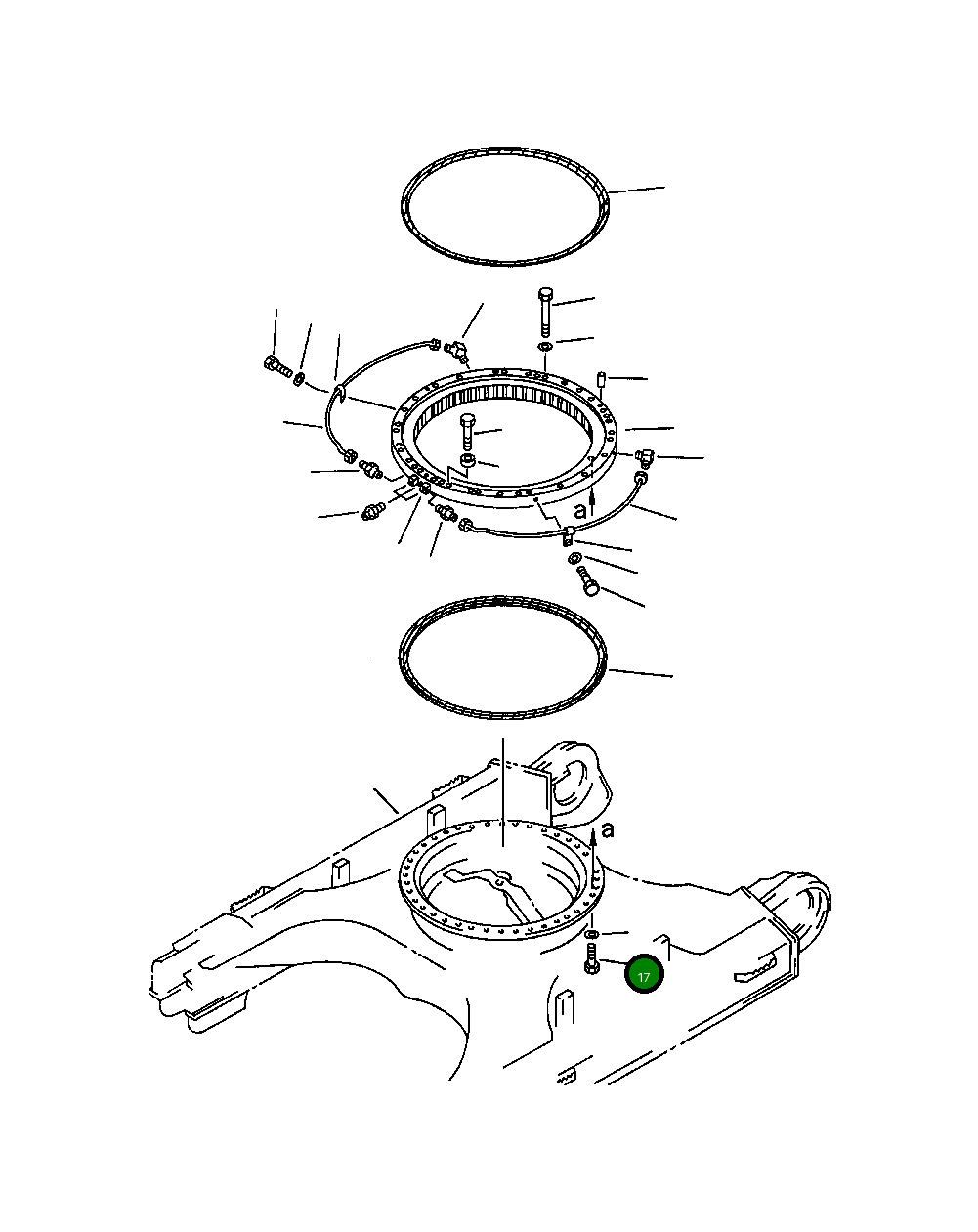 a
a
17