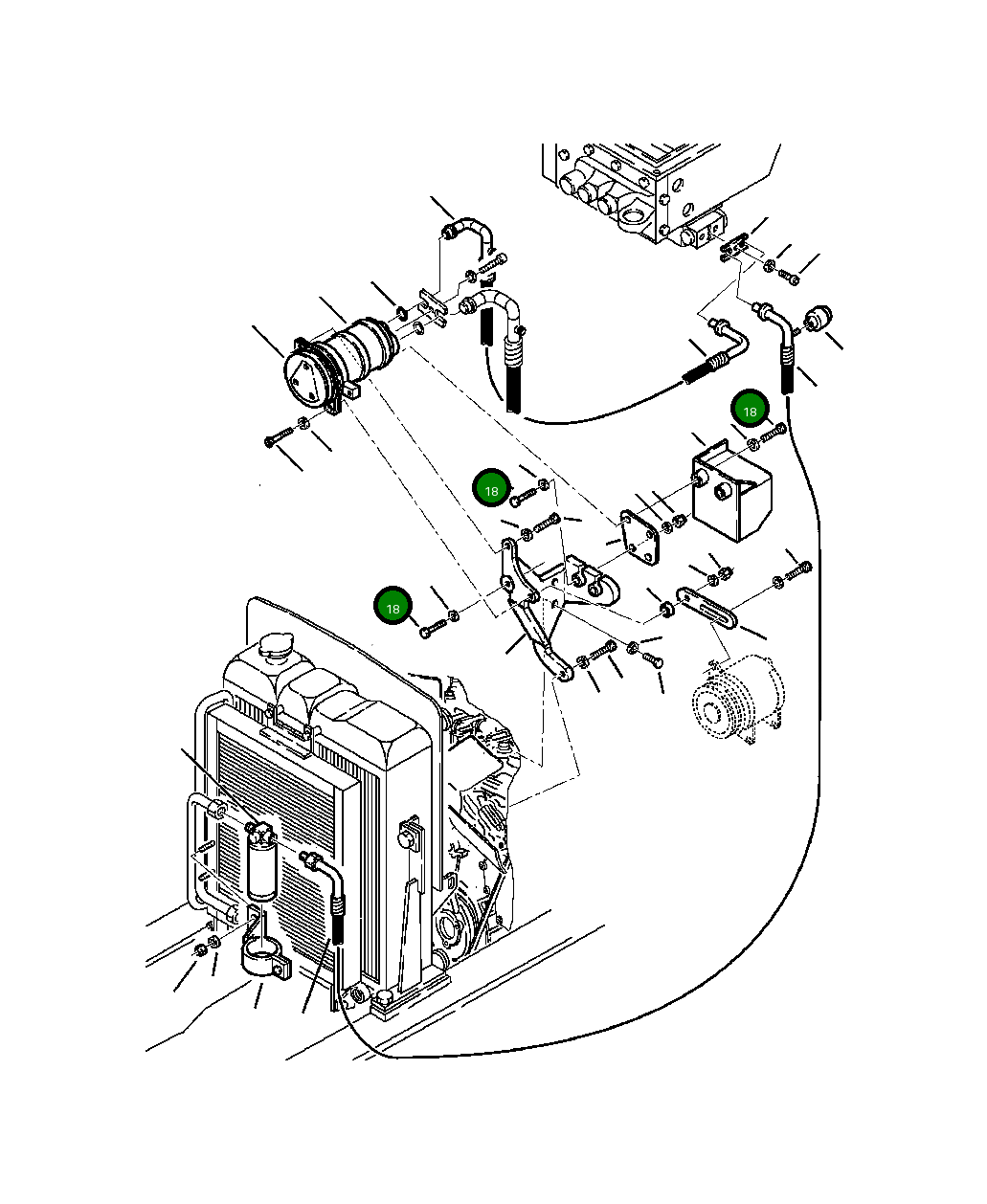 18
18
18