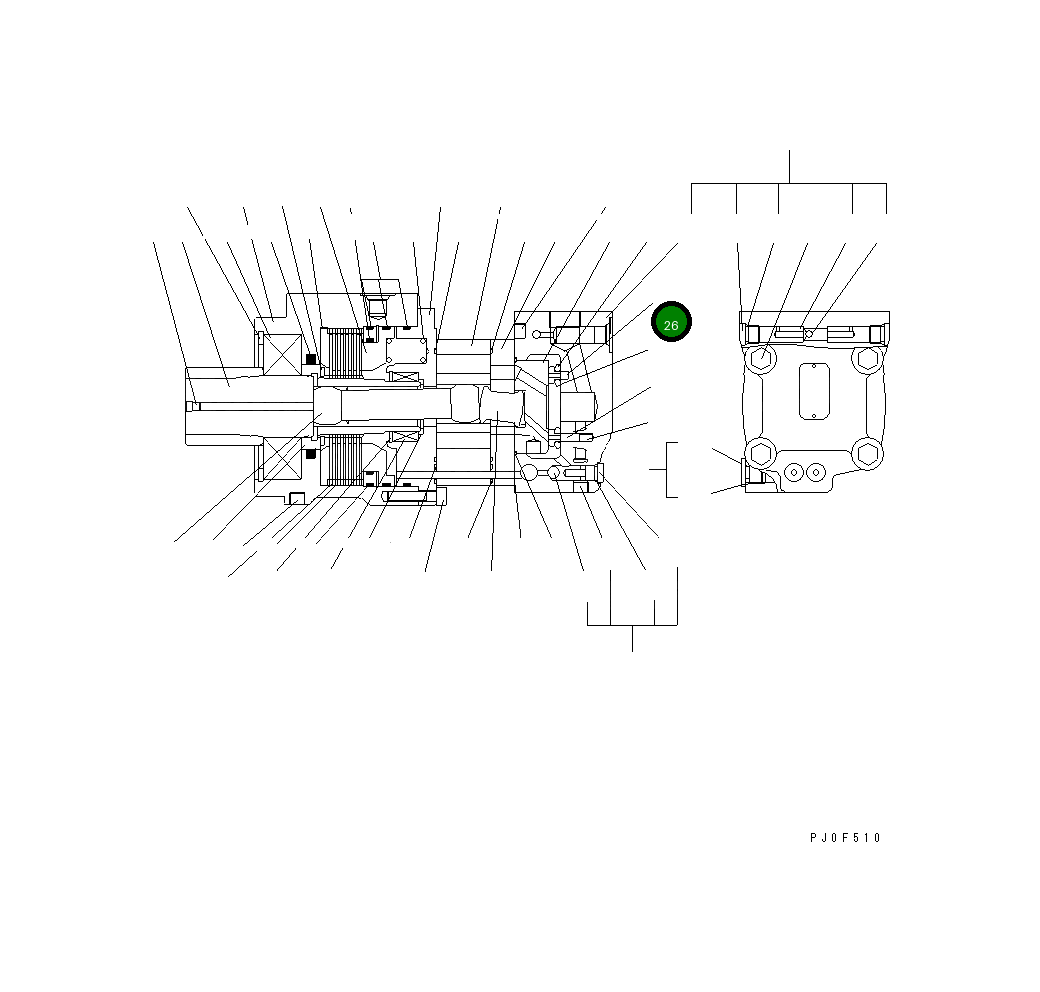 26

PJ0F510