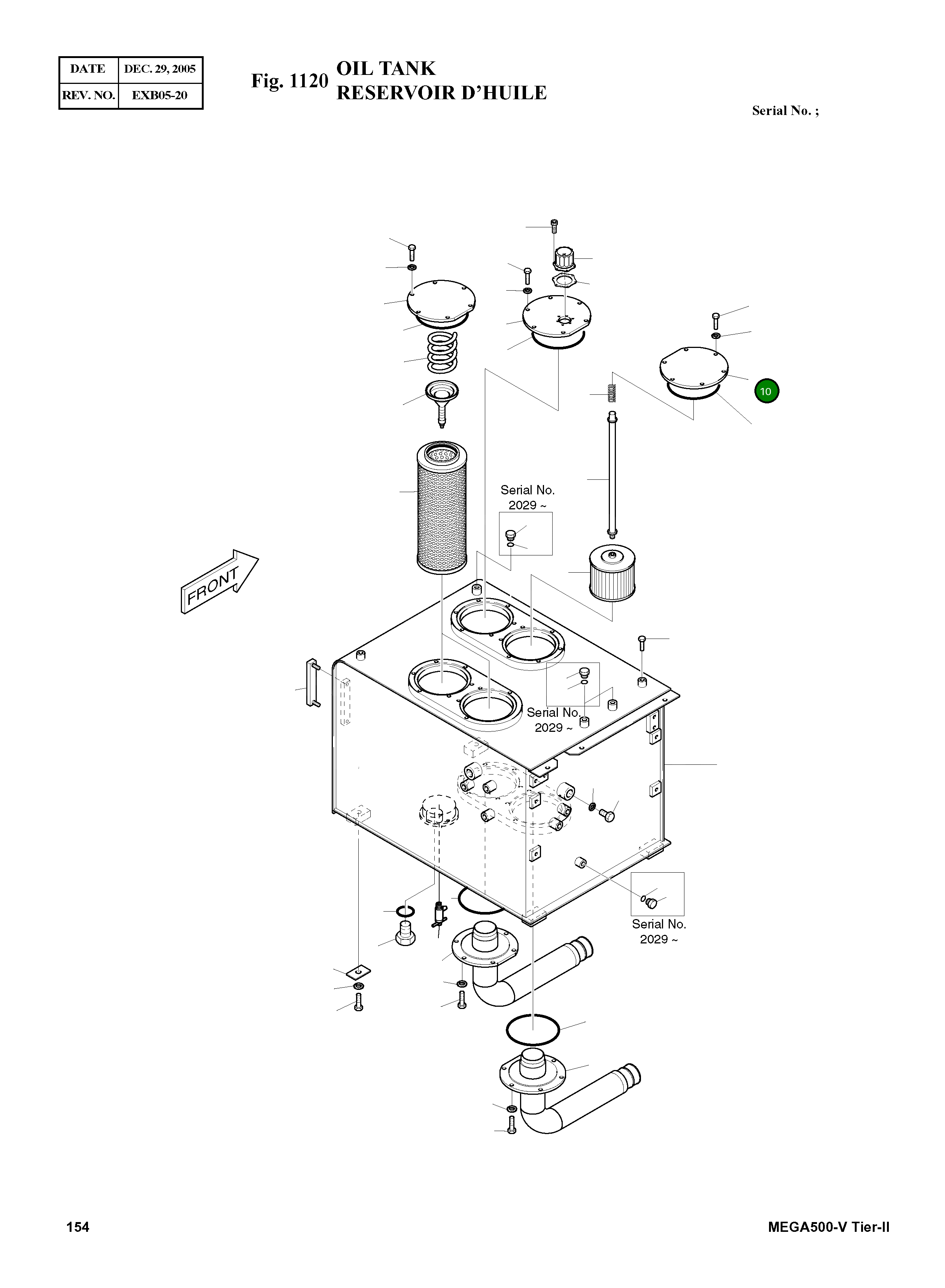 | DATE | DEC. 29, 2005 |
|---|---|
| REV. NO. | EXB05-20 |

Fig. 1120 OIL TANK
RESERVOIR D'HUILE

Serial No. ;

10

Serial No. 2029 ~

FRONT

Serial No. 2029 ~

Serial No. 2029 ~

154

MEGA500-V Tier-II