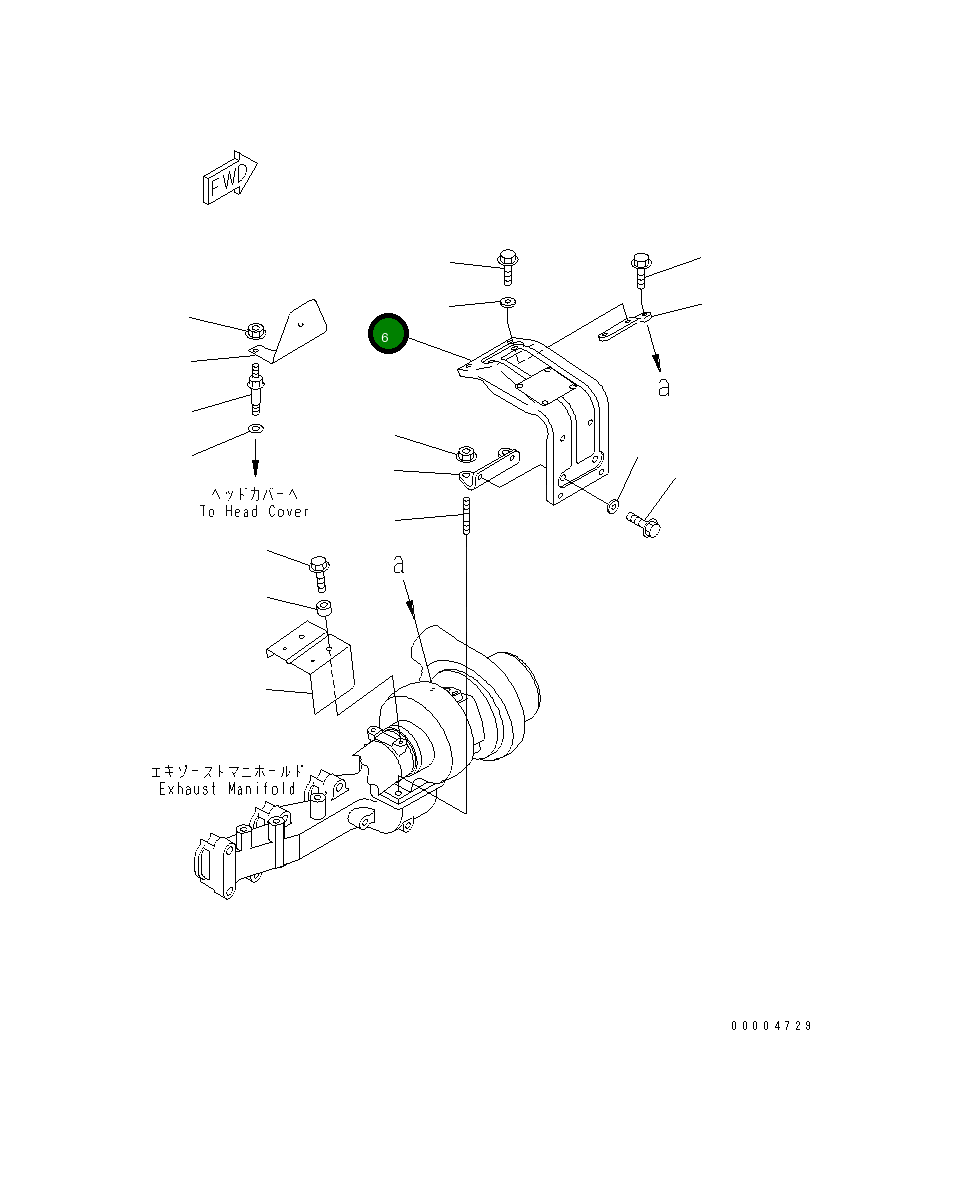 FWD

6

a

ヘッドカバーへ
To Head Cover

a

エキゾーストマニホールド
Exhaust Manifold

00004729