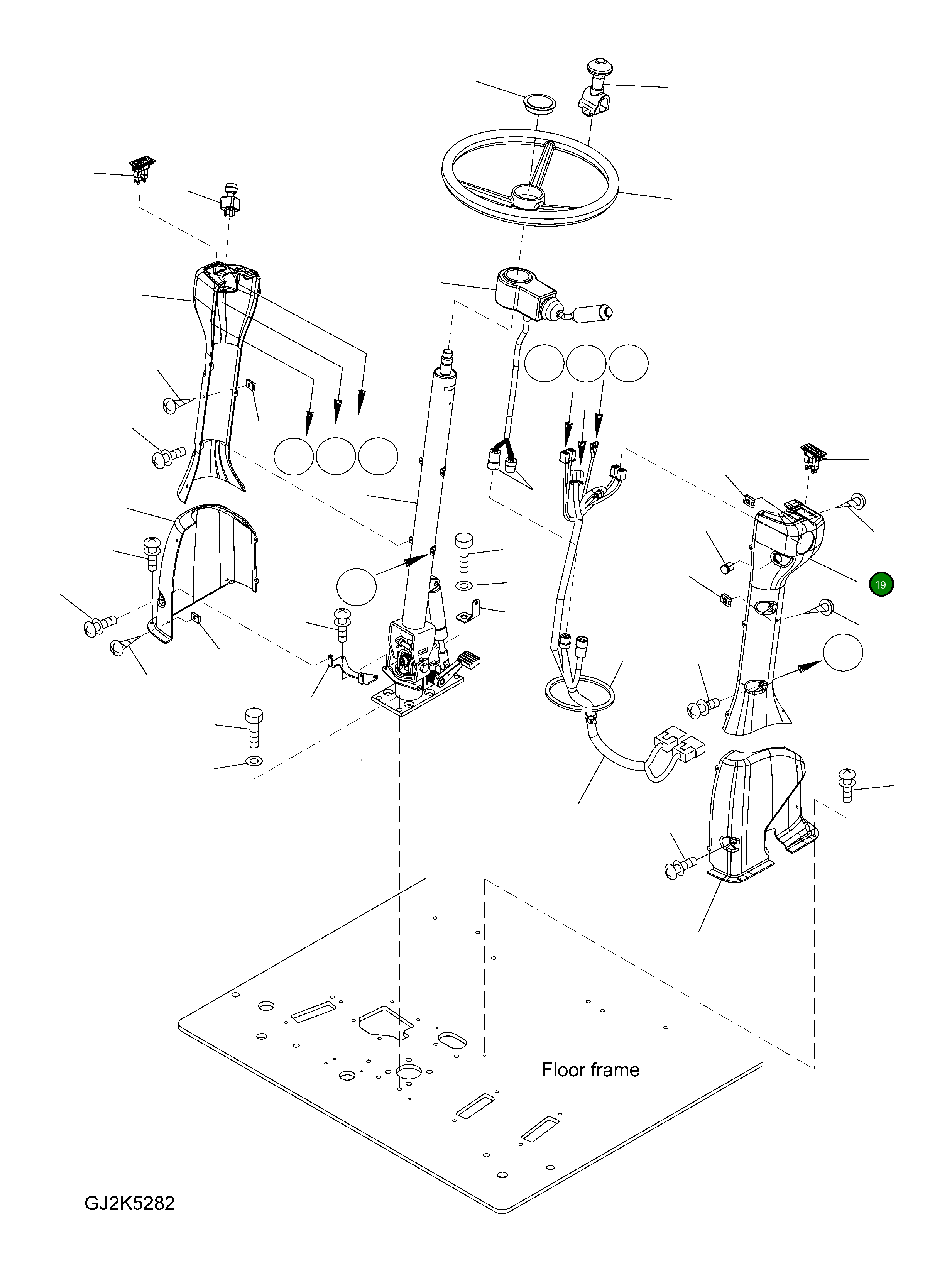 19

Floor frame

GJ2K5282