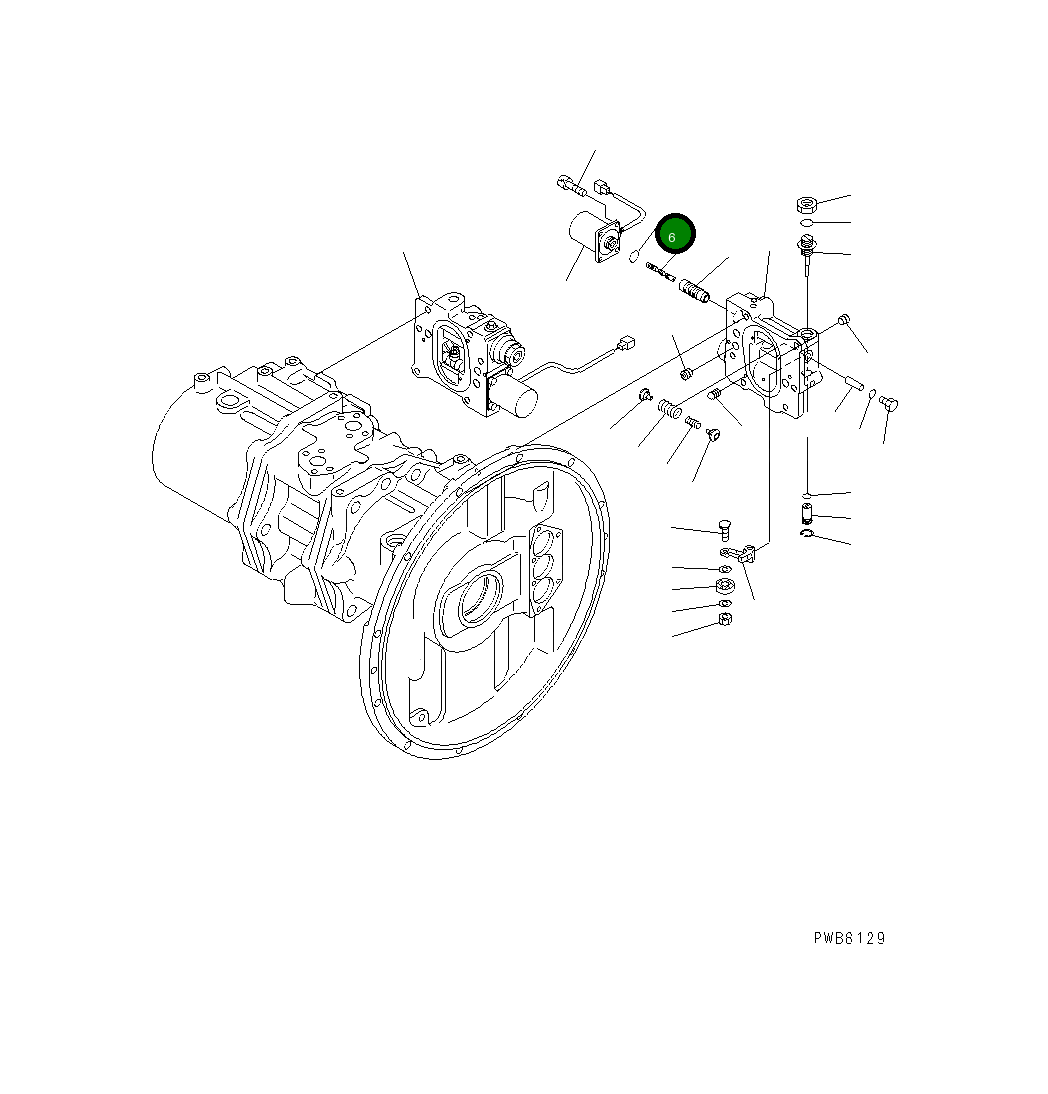 6

PWB6129