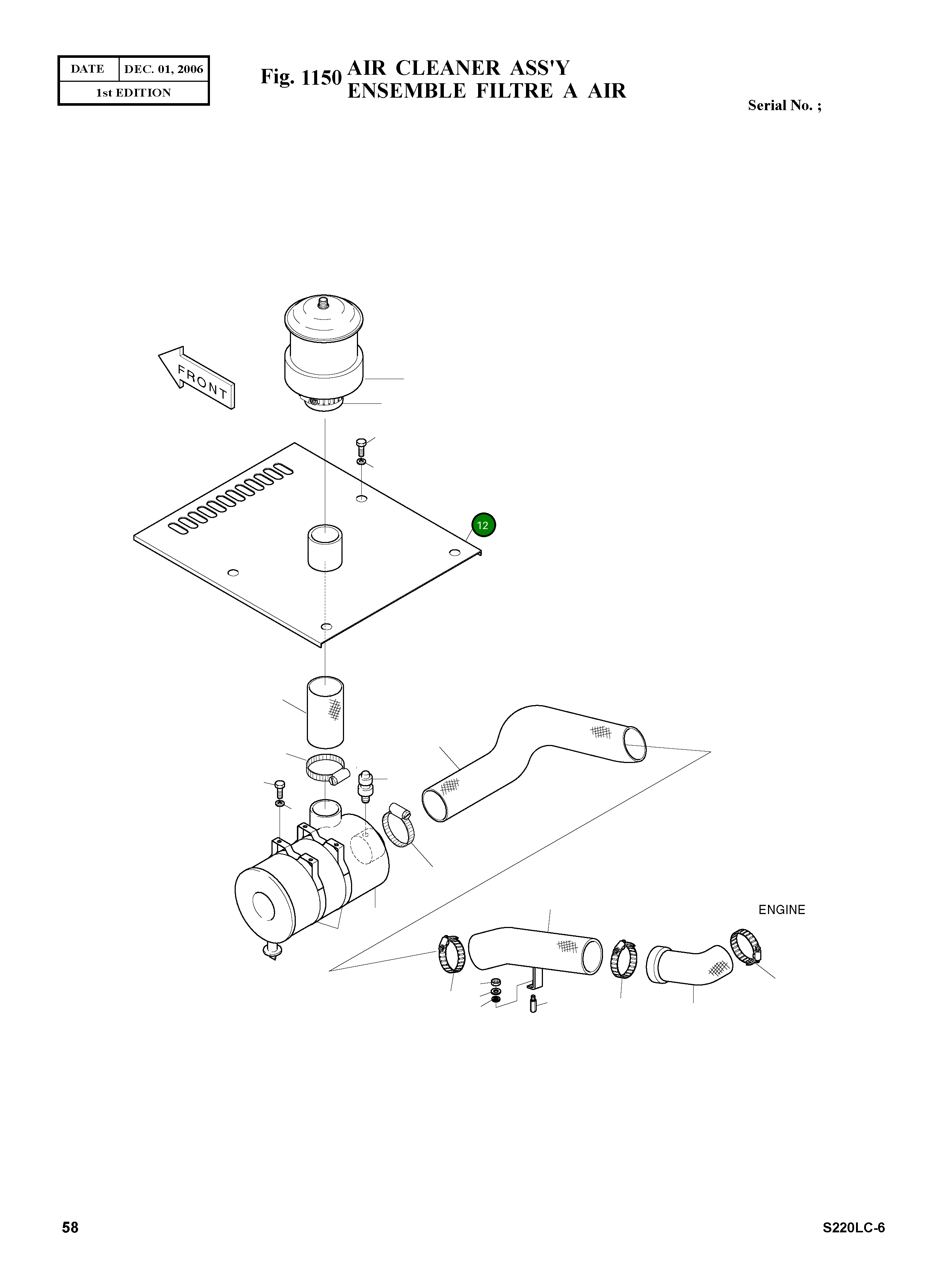 | DATE | DEC. 01, 2006 |
|---|---|
| 1st EDITION | |

Fig. 1150 AIR CLEANER ASS'Y
ENSEMBLE FILTRE A AIR

Serial No. ;

FRONT

12

ENGINE

58

S220LC-6