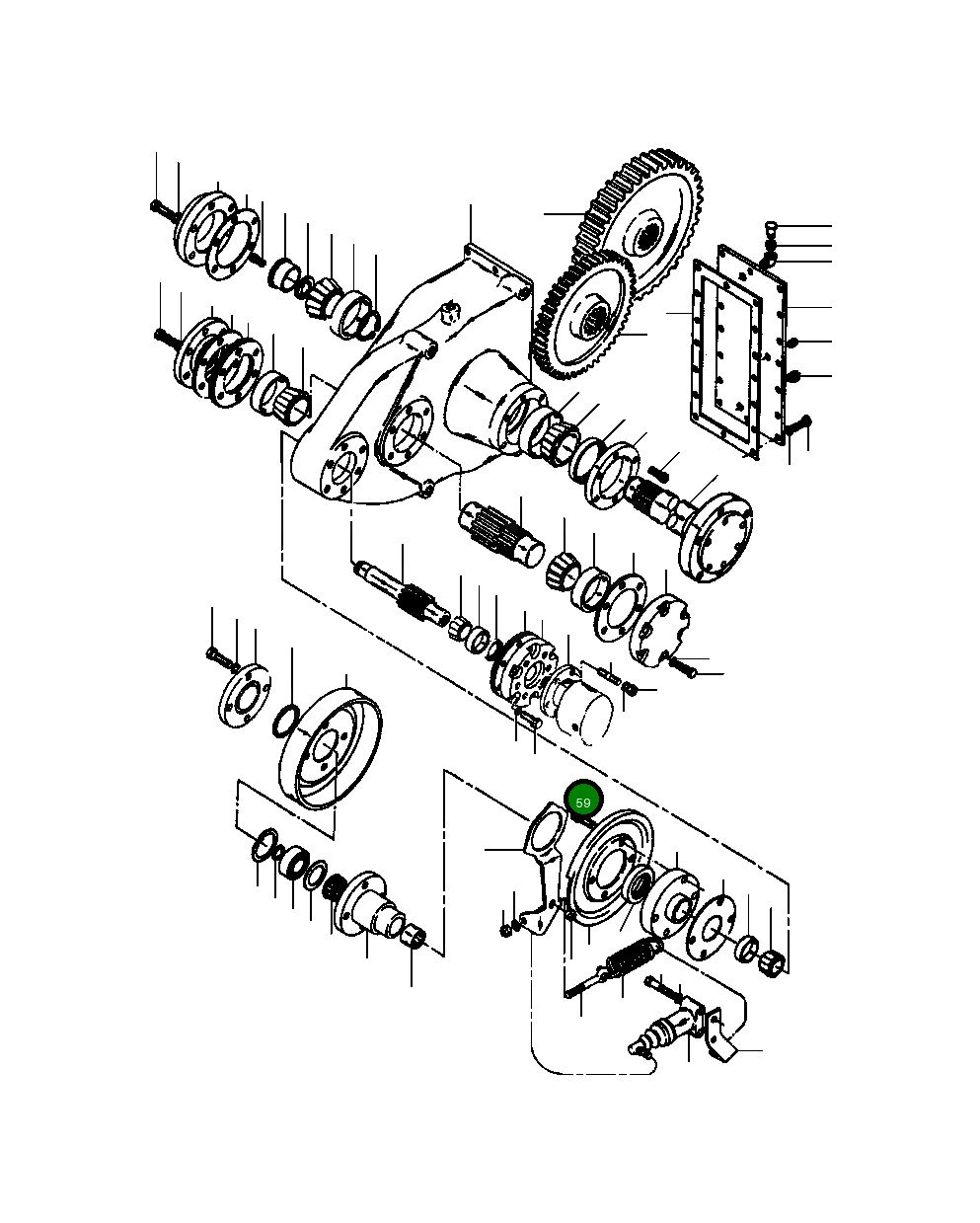 59