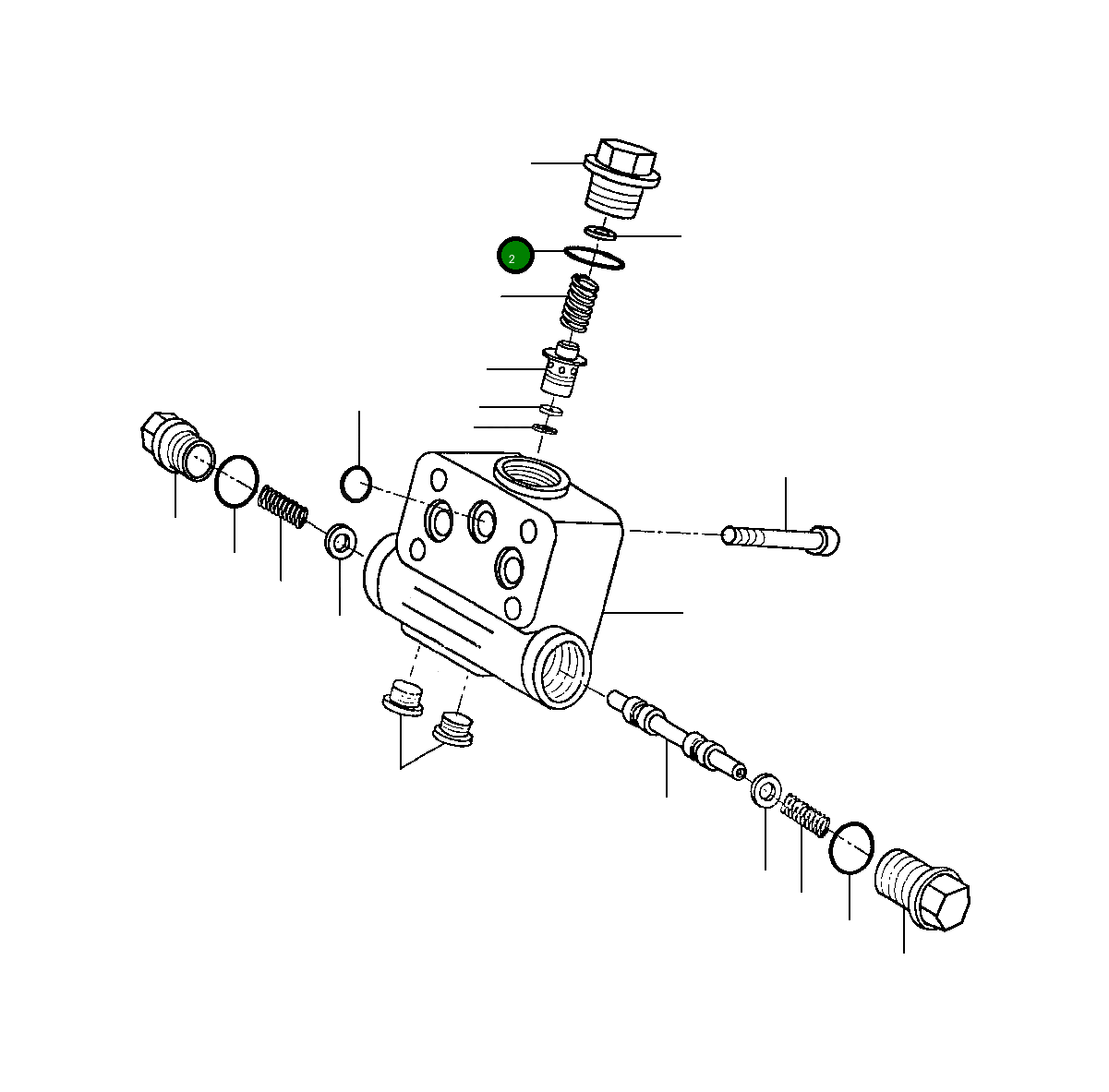 2