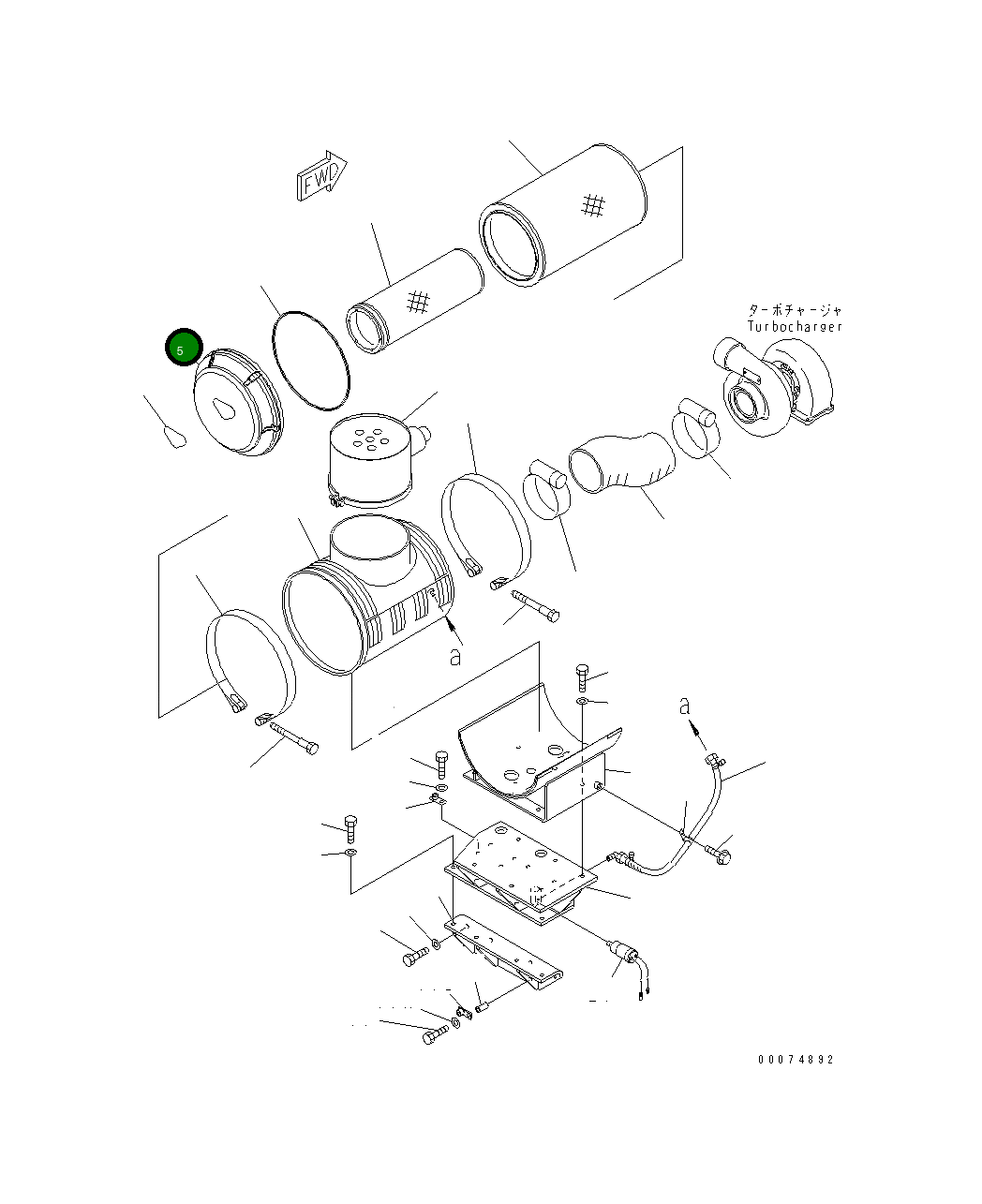 FWD

ターボチャージャ
Turbocharger

5

a

a

00074892