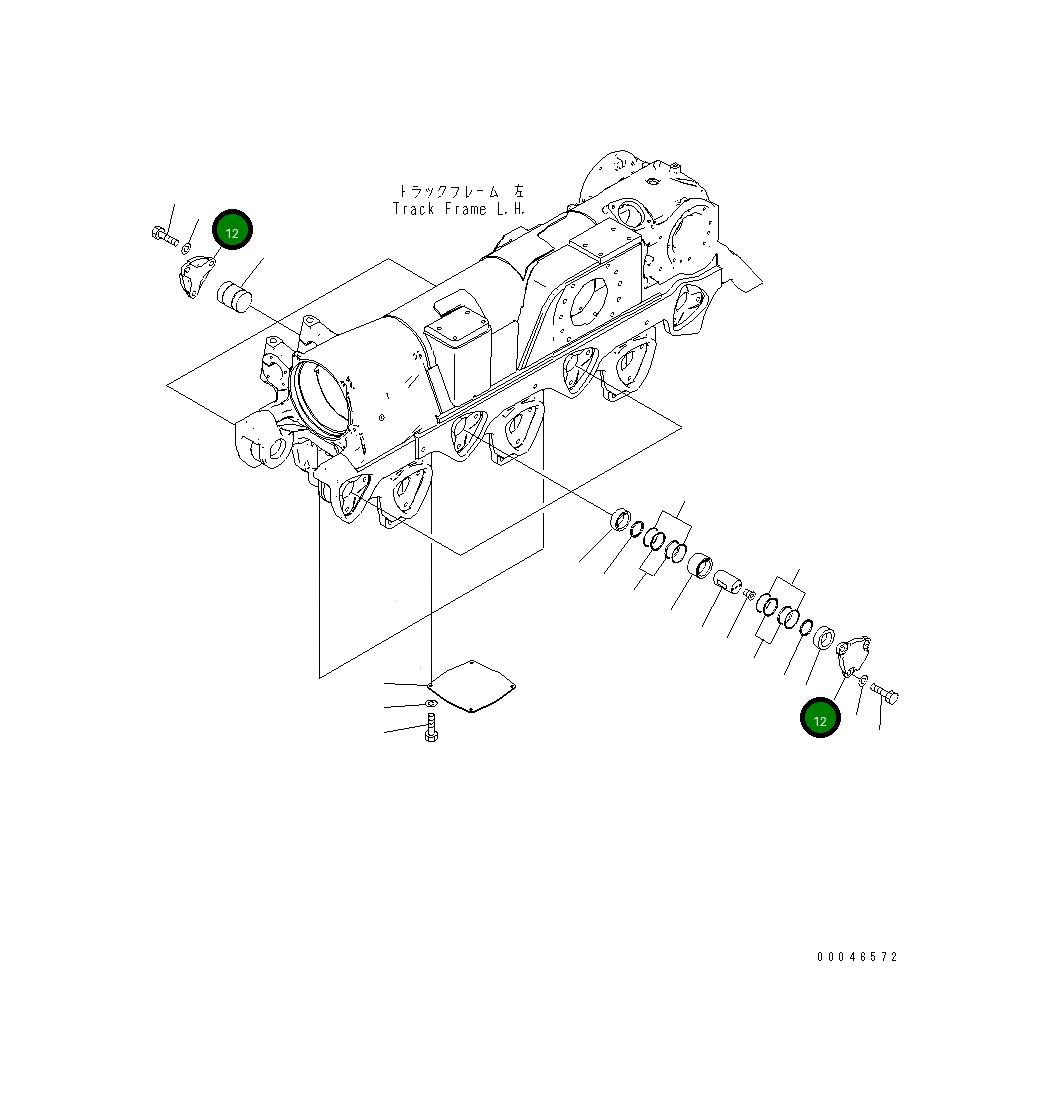 トラックフレーム 左
Track Frame L.H.

12

12

00046572