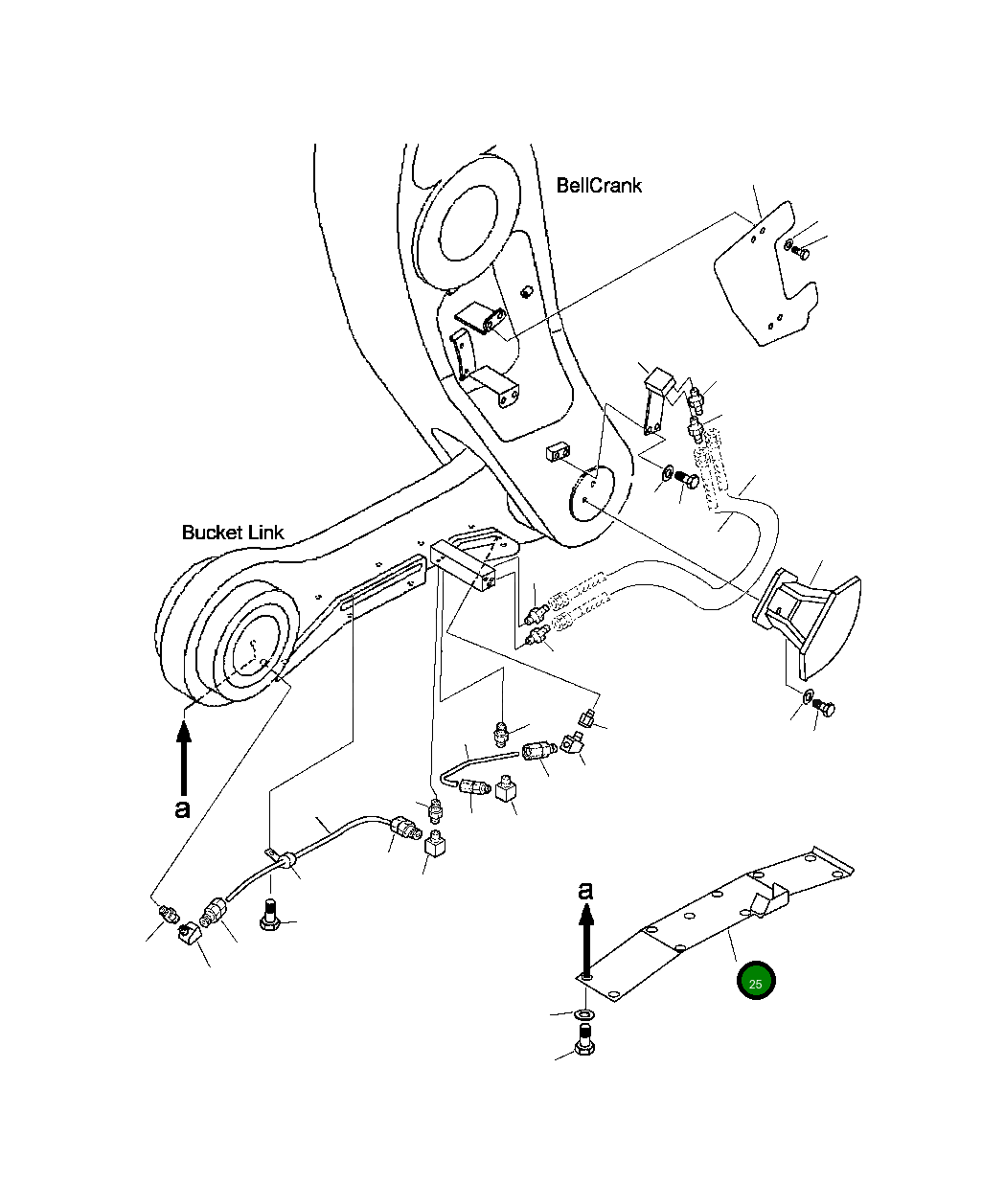 BellCrank

Bucket Link

a

a

25