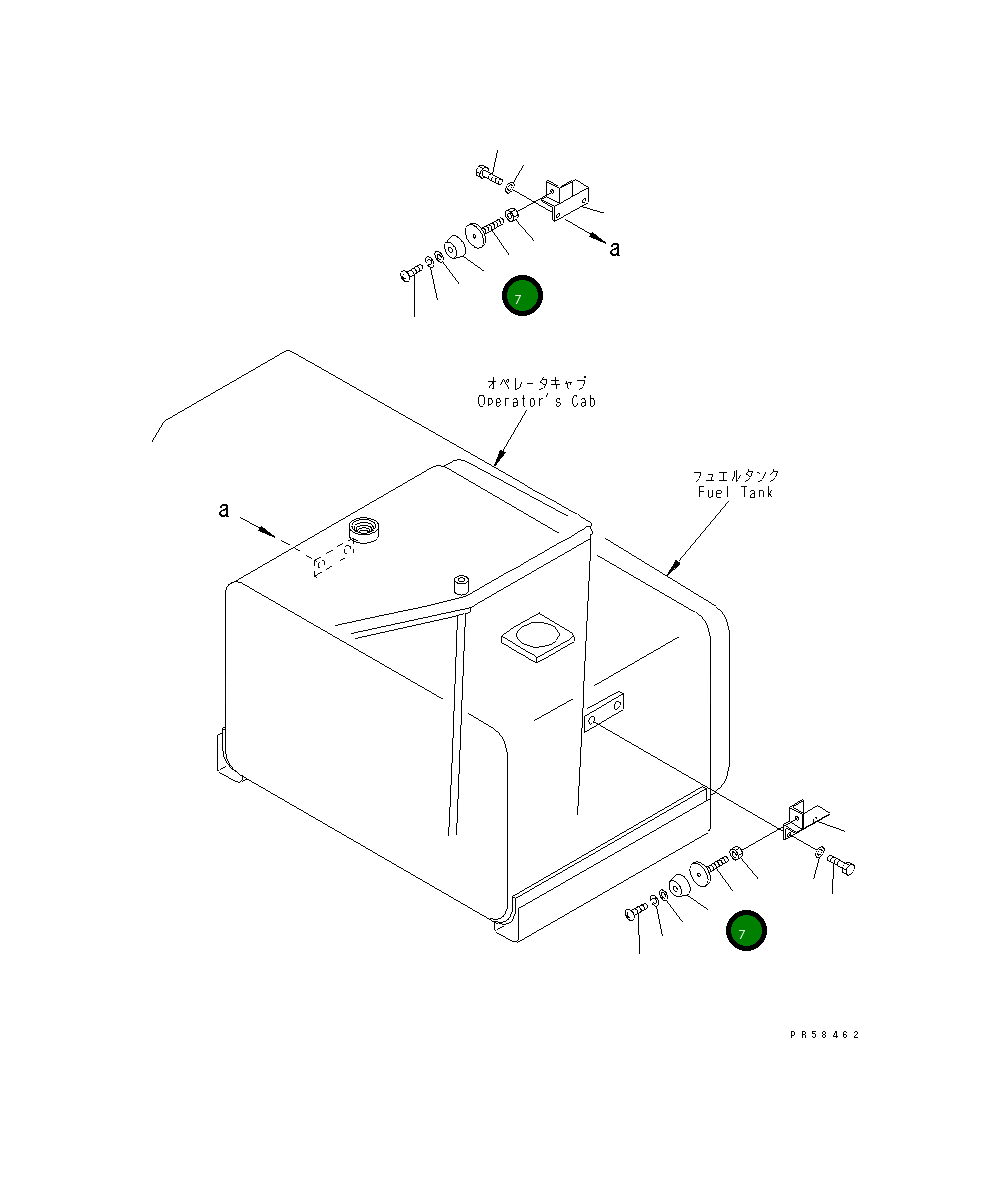 a

7

オペレータキャブ
Operator's Cab

フュエルタンク
Fuel Tank

a

7

PR58462