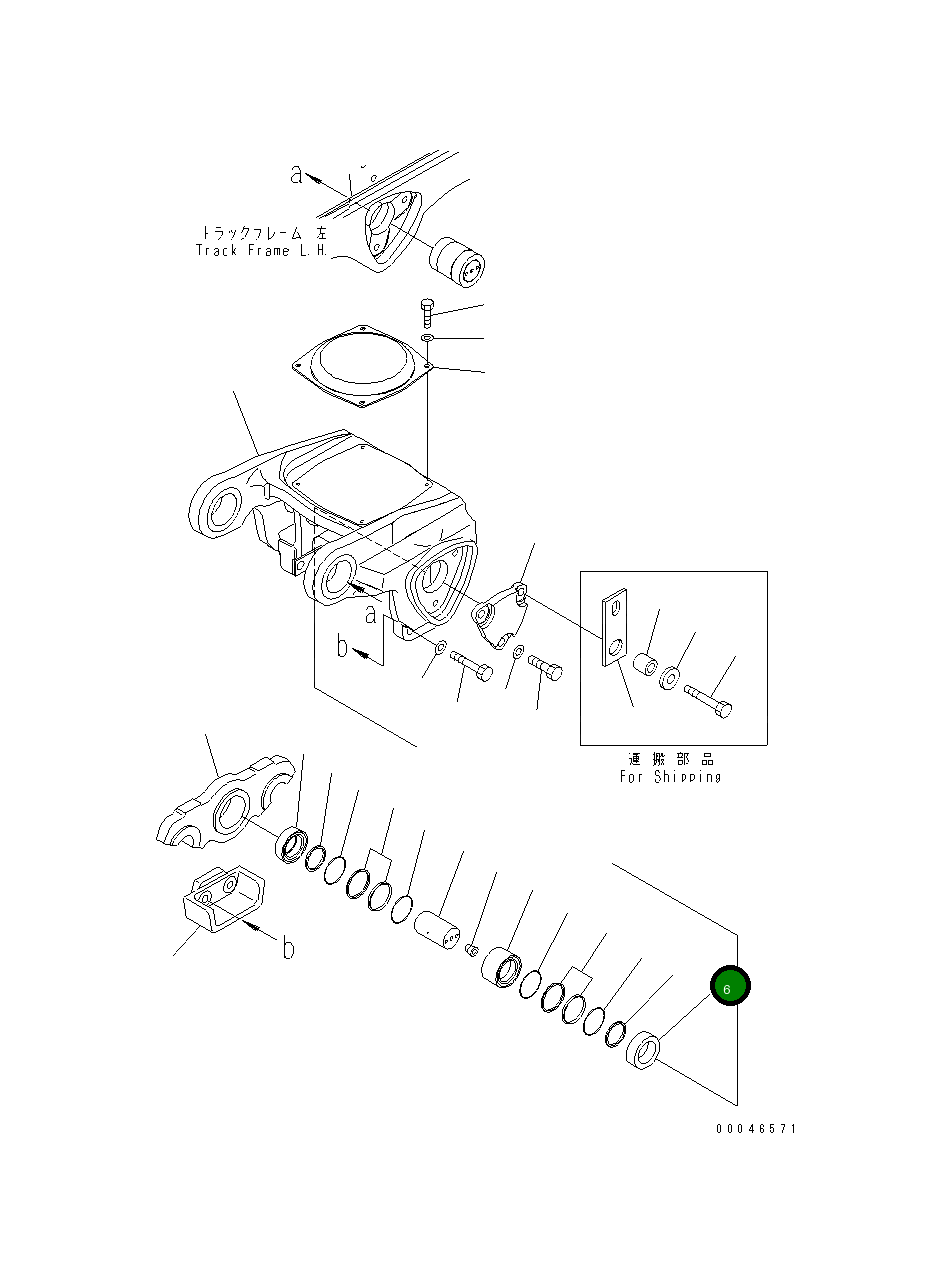 a
トラックフレーム 左
Track Frame L.H.
a
b
運搬部品
For Shipping
b
6
00046571